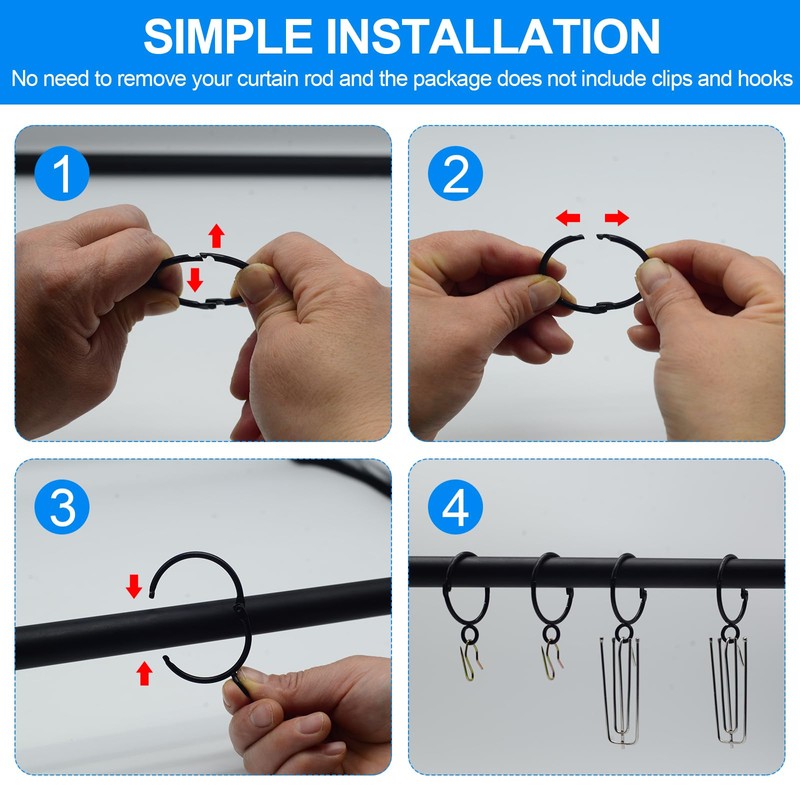 SIMPLE INSTALLATION

No need to remove your curtain rod and the package does not include clips and hooks

1

2

3

4