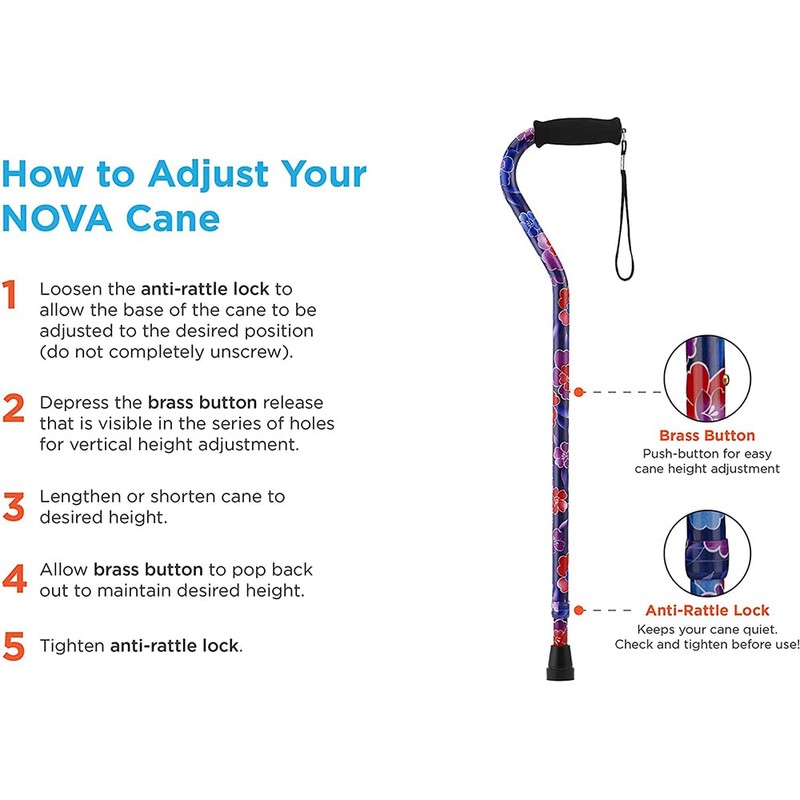 How to Adjust Your NOVA Cane

1 Loosen the anti-rattle lock to allow the base of the cane to be adjusted to the desired position (do not completely unscrew).

2 Depress the brass button release that is visible in the series of holes for vertical height adjustment.

3 Lengthen or shorten cane to desired height.

4 Allow brass button to pop back out to maintain desired height.

5 Tighten anti-rattle lock.

Brass Button
Push-button for easy cane height adjustment

Anti-Rattle Lock
Keeps your cane quiet. Check and tighten before use!