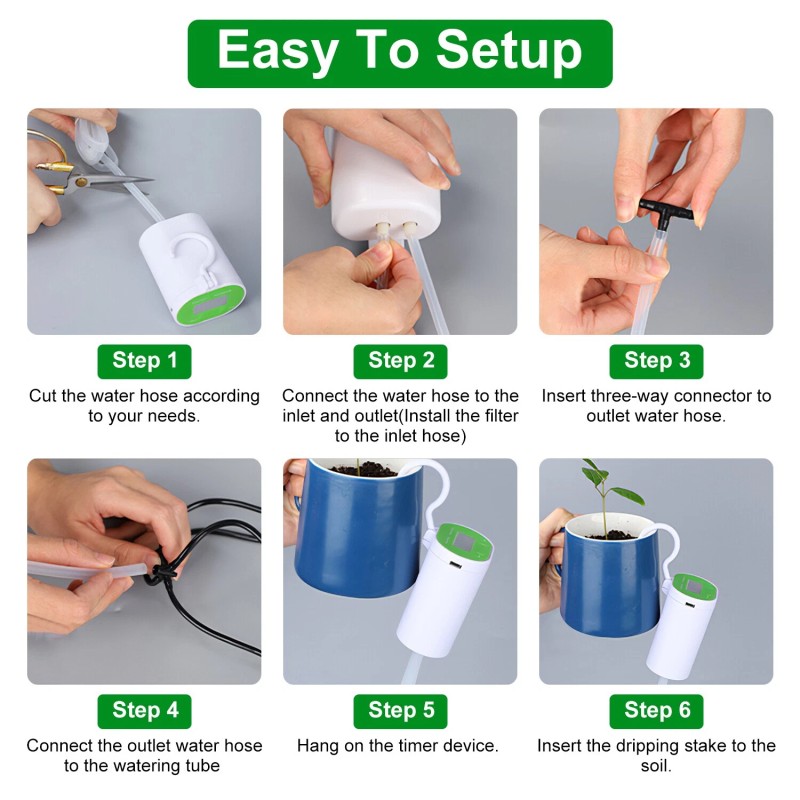 Easy To Setup

Step 1
Cut the water hose according to your needs.

Step 2
Connect the water hose to the inlet and outlet(Install the filter to the inlet hose)

Step 3
Insert three-way connector to outlet water hose.

Step 4
Connect the outlet water hose to the watering tube

Step 5
Hang on the timer device.

Step 6
Insert the dripping stake to the soil.