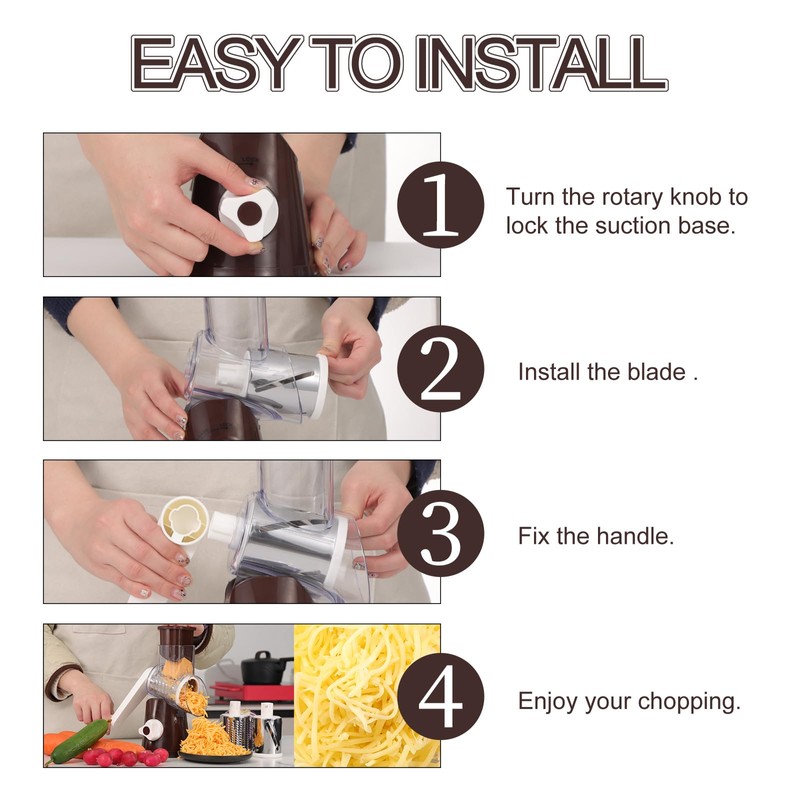 EASY TO INSTALL

1 Turn the rotary knob to lock the suction base.

2 Install the blade .

3 Fix the handle.

4 Enjoy your chopping.