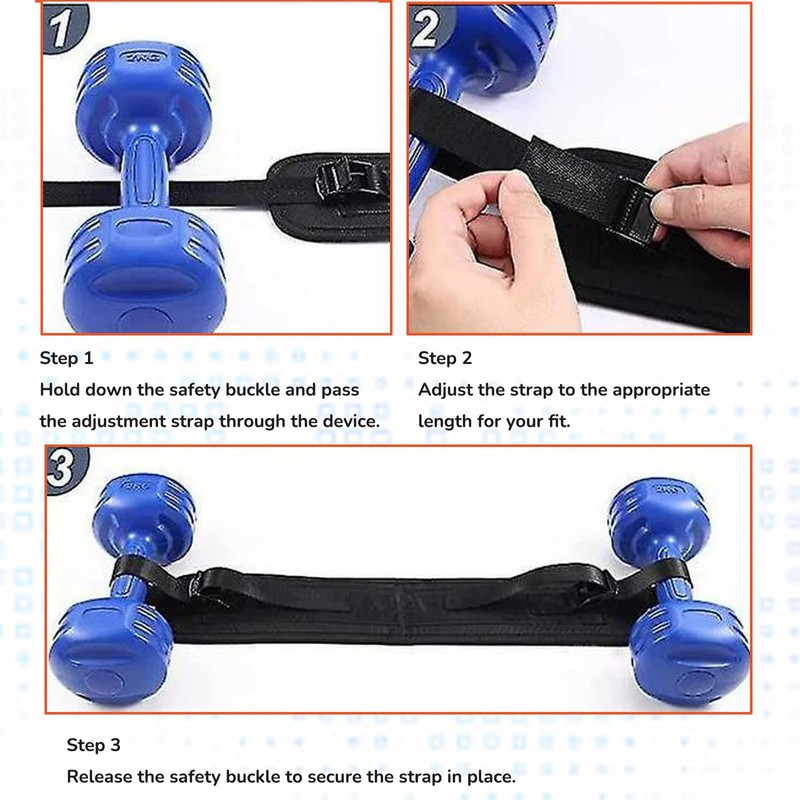 1

2

Step 1
Hold down the safety buckle and pass the adjustment strap through the device.

Step 2
Adjust the strap to the appropriate length for your fit.

3

Step 3
Release the safety buckle to secure the strap in place.