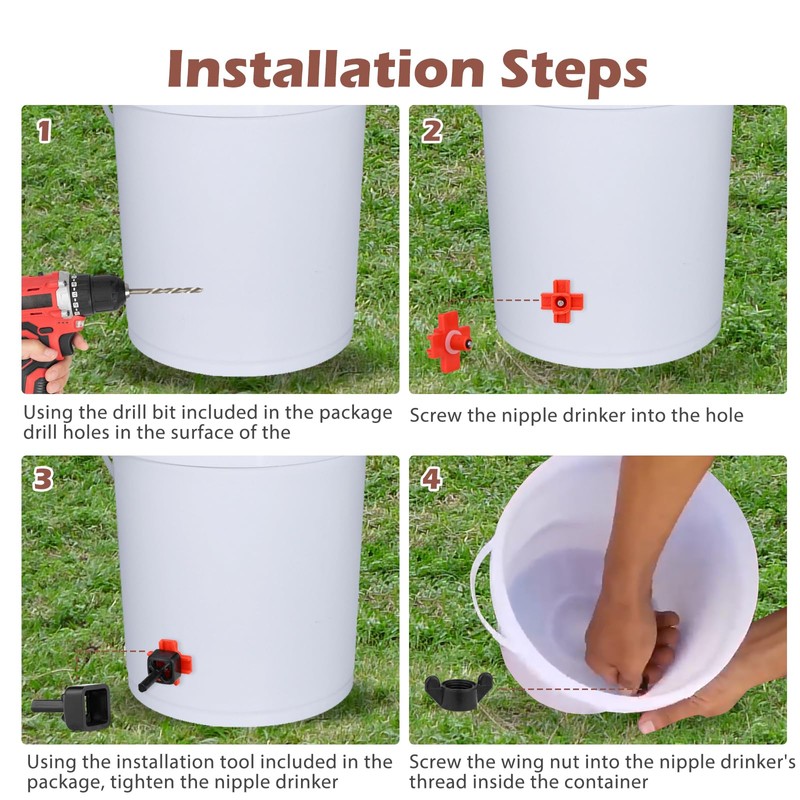 Installation Steps

1

Using the drill bit included in the package drill holes in the surface of the

2

Screw the nipple drinker into the hole

3

Using the installation tool included in the package, tighten the nipple drinker

4

Screw the wing nut into the nipple drinker's thread inside the container