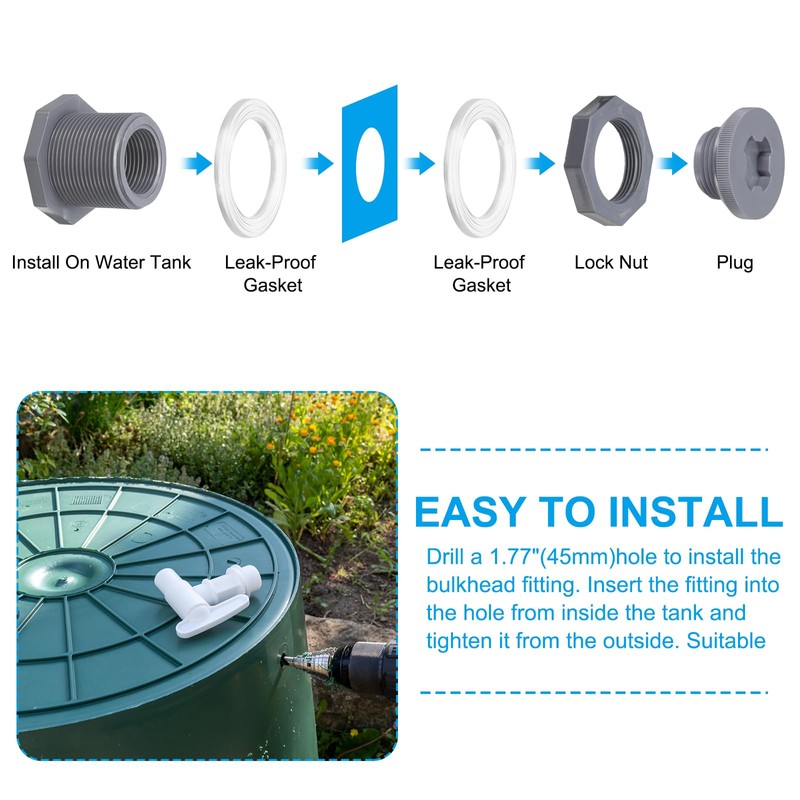 Install On Water Tank

Leak-Proof Gasket

Leak-Proof Gasket

Lock Nut

Plug

EASY TO INSTALL

Drill a 1.77"(45mm)hole to install the bulkhead fitting. Insert the fitting into the hole from inside the tank and tighten it from the outside. Suitable