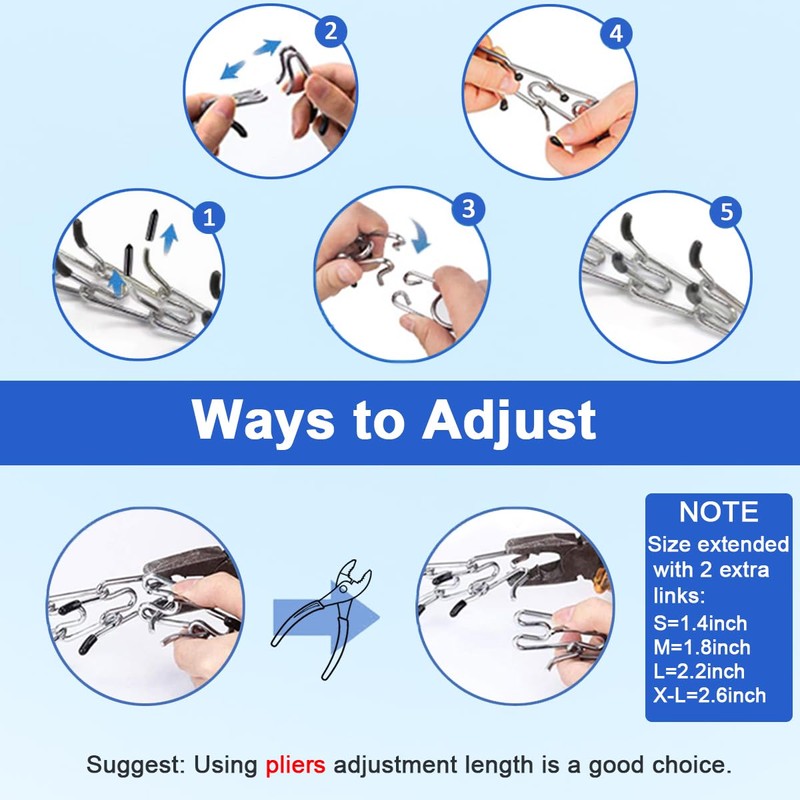 2

4

1

3

5

Ways to Adjust

NOTE
Size extended with 2 extra links:
S=1.4inch
M=1.8inch
L=2.2inch
X-L=2.6inch

Suggest: Using pliers adjustment length is a good choice.