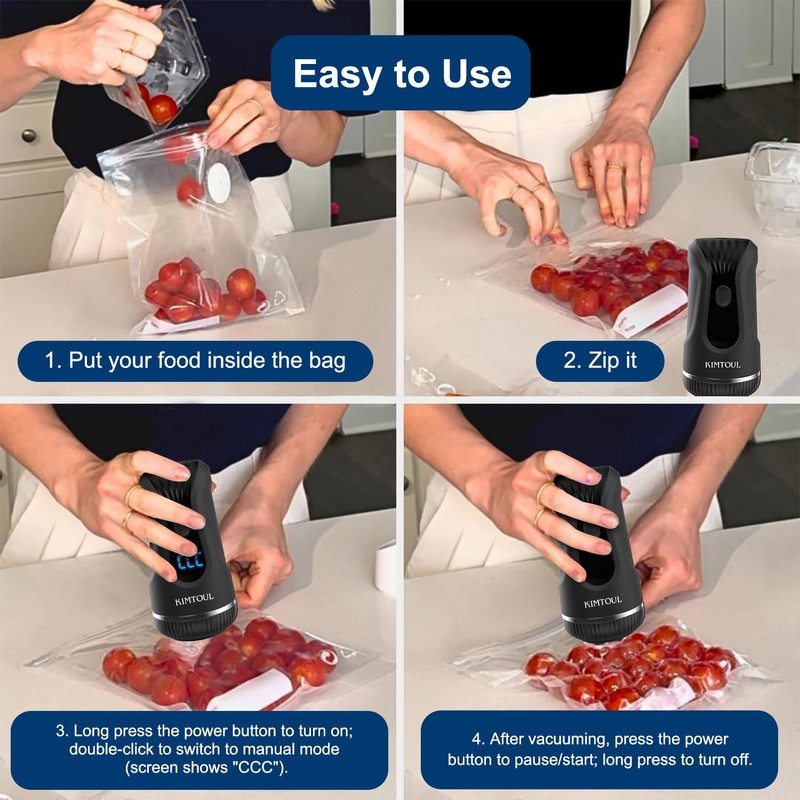 Easy to Use

1. Put your food inside the bag

2. Zip it

KIMTOUL

CCC

KIMTOUL

3. Long press the power button to turn on; double-click to switch to manual mode (screen shows "CCC").

KIMTOUL

4. After vacuuming, press the power button to pause/start; long press to turn off.