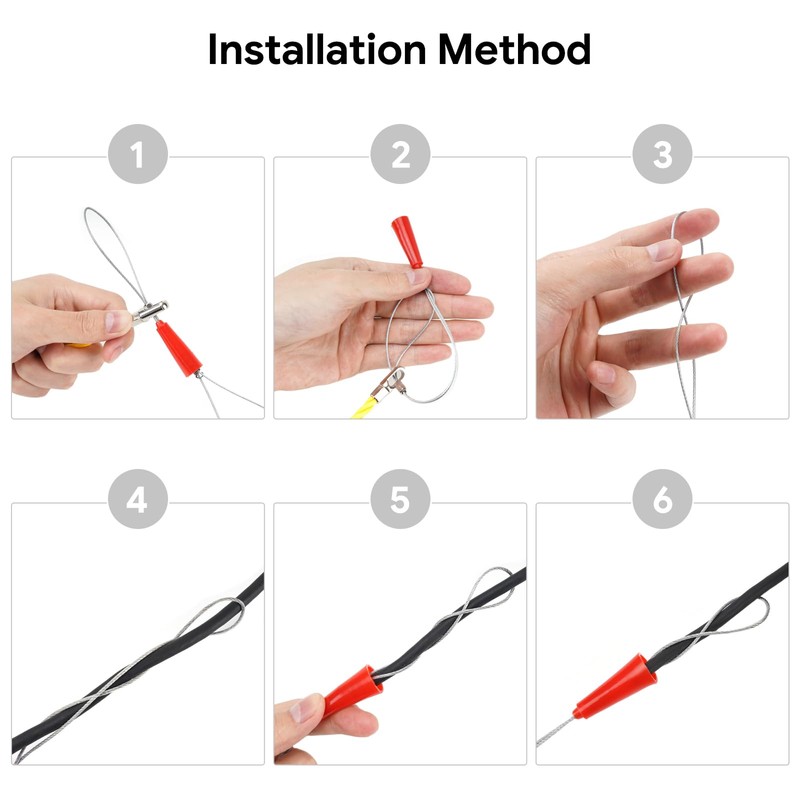 Installation Method

1

2

3

4

5

6