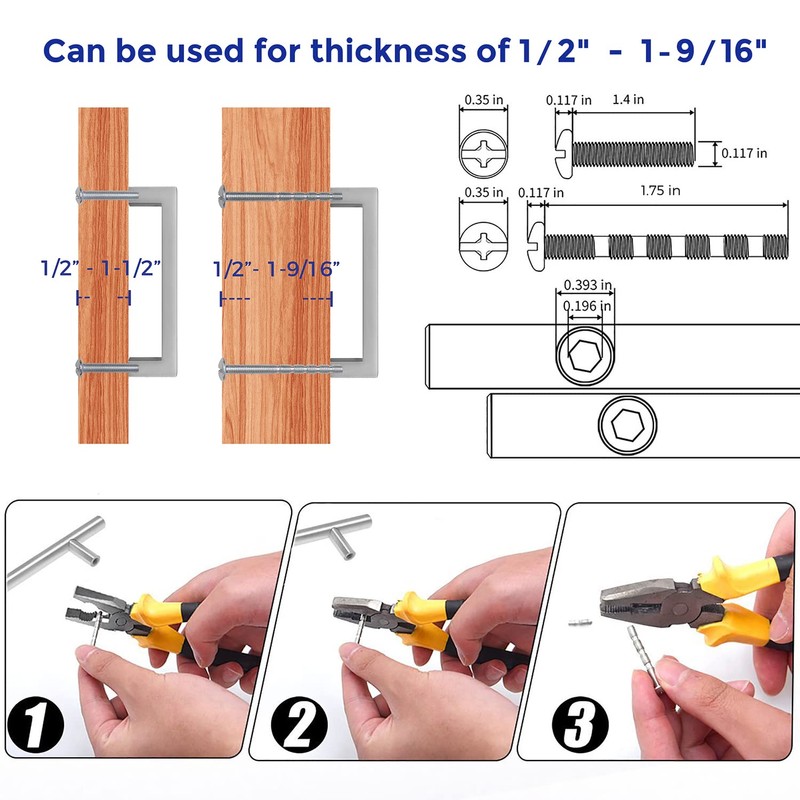 Can be used for thickness of 1/2" - 1-9/16"

1/2" - 1-1/2"

1/2"- 1-9/16"

0.35 in

0.117 in

1.4 in

0.117 in

0.35 in

0.117 in

1.75 in

0.393 in

0.196 in

1

2

3