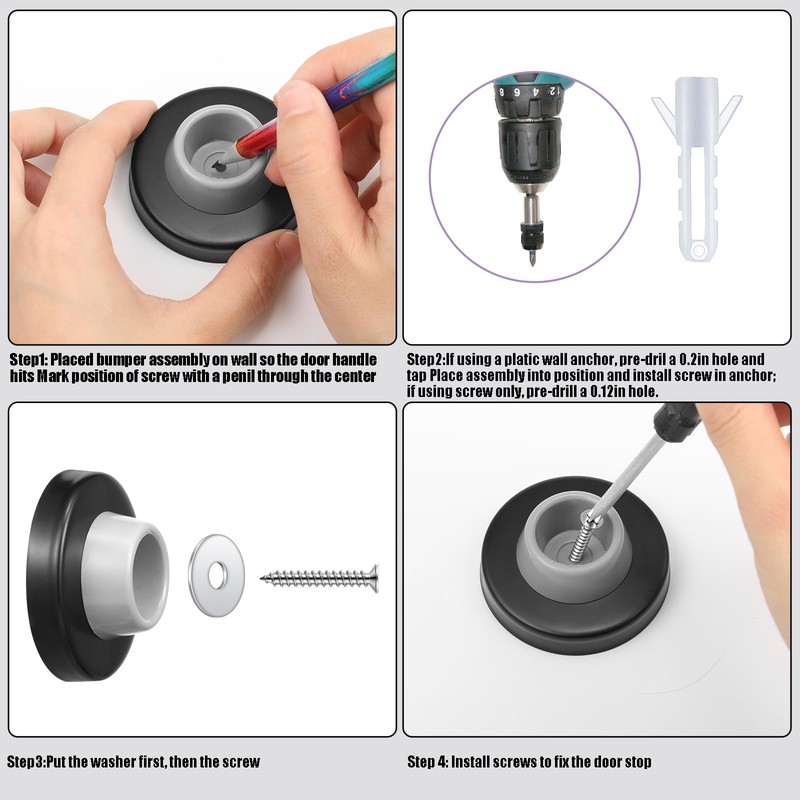 Step1: Placed bumper assembly on wall so the door handle hits Mark position of screw with a penil through the center

Step2:If using a platic wall anchor, pre-dril a 0.2in hole and tap Place assembly into position and install screw in anchor; if using screw only, pre-drill a 0.12in hole.

Step3:Put the washer first, then the screw

Step 4: Install screws to fix the door stop