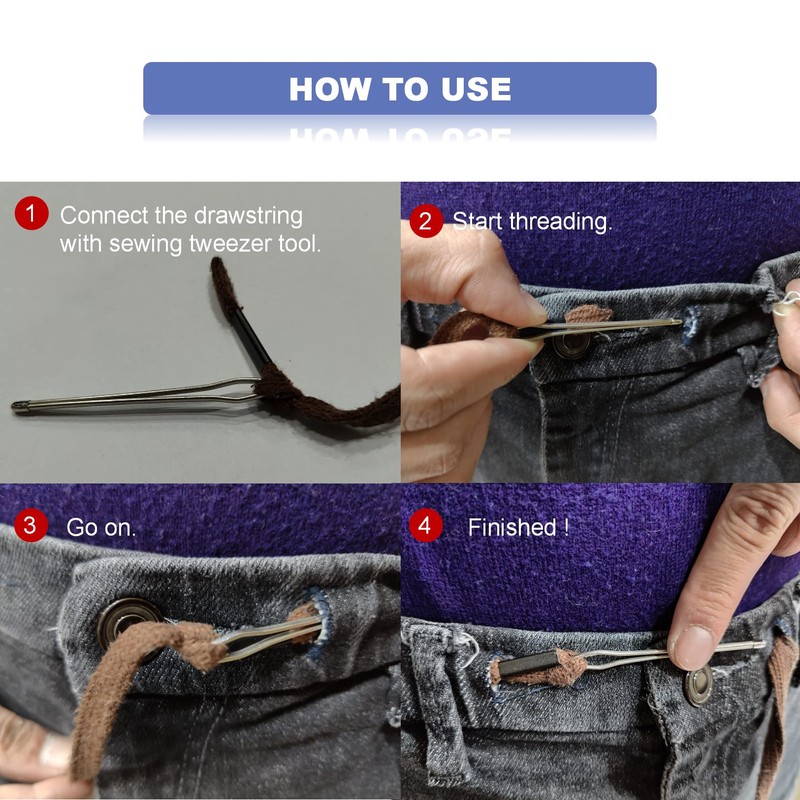 HOW TO USE

1 Connect the drawstring with sewing tweezer tool.

2 Start threading.

3 Go on.

4 Finished !