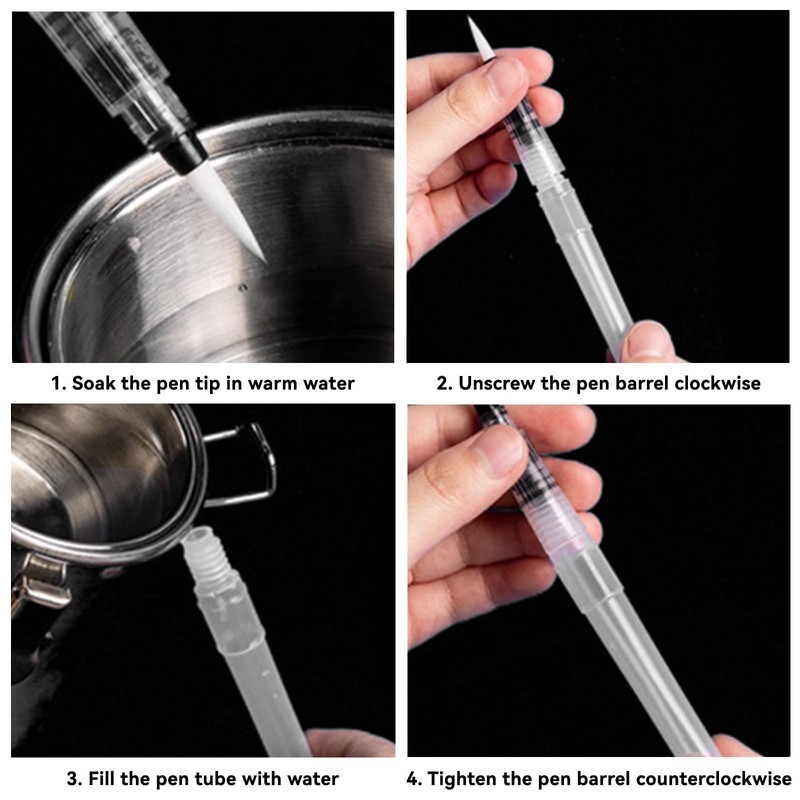 1. Soak the pen tip in warm water

2. Unscrew the pen barrel clockwise

3. Fill the pen tube with water

4. Tighten the pen barrel counterclockwise