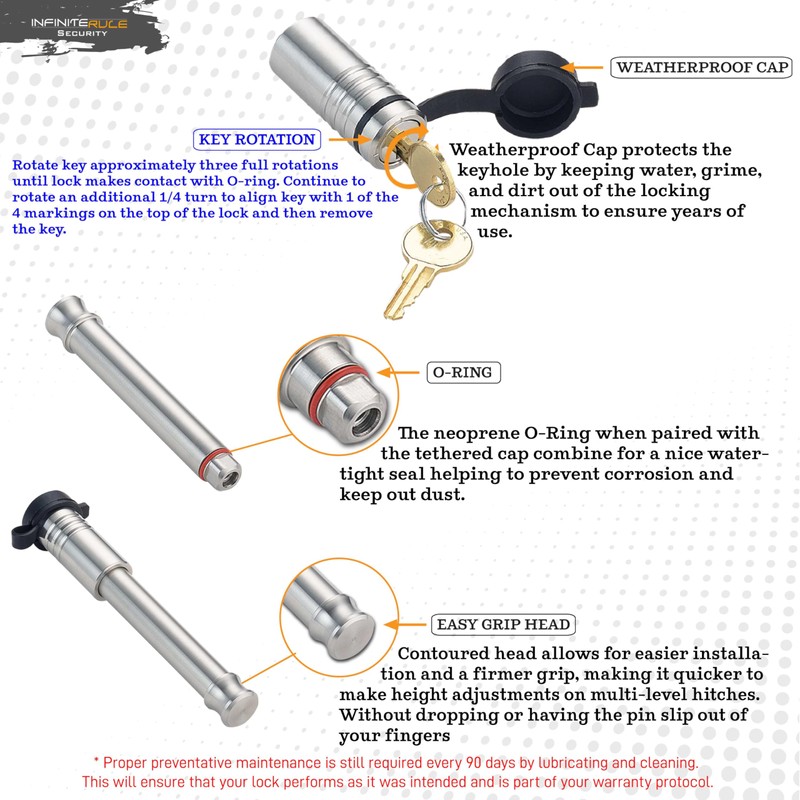 INFINITERULE
SECURITY

WEATHERPROOF CAP

KEY ROTATION

Rotate key approximately three full rotations until lock makes contact with O-ring. Continue to rotate an additional 1/4 turn to align key with 1 of the 4 markings on the top of the lock and then remove the key.

Weatherproof Cap protects the keyhole by keeping water, grime, and dirt out of the locking mechanism to ensure years of use.

O-RING

The neoprene O-Ring when paired with the tethered cap combine for a nice watertight seal helping to prevent corrosion and keep out dust.

EASY GRIP HEAD

Contoured head allows for easier installation and a firmer grip, making it quicker to make height adjustments on multi-level hitches. Without dropping or having the pin slip out of your fingers

* Proper preventative maintenance is still required every 90 days by lubricating and cleaning. This will ensure that your lock performs as it was intended and is part of your warranty protocol.