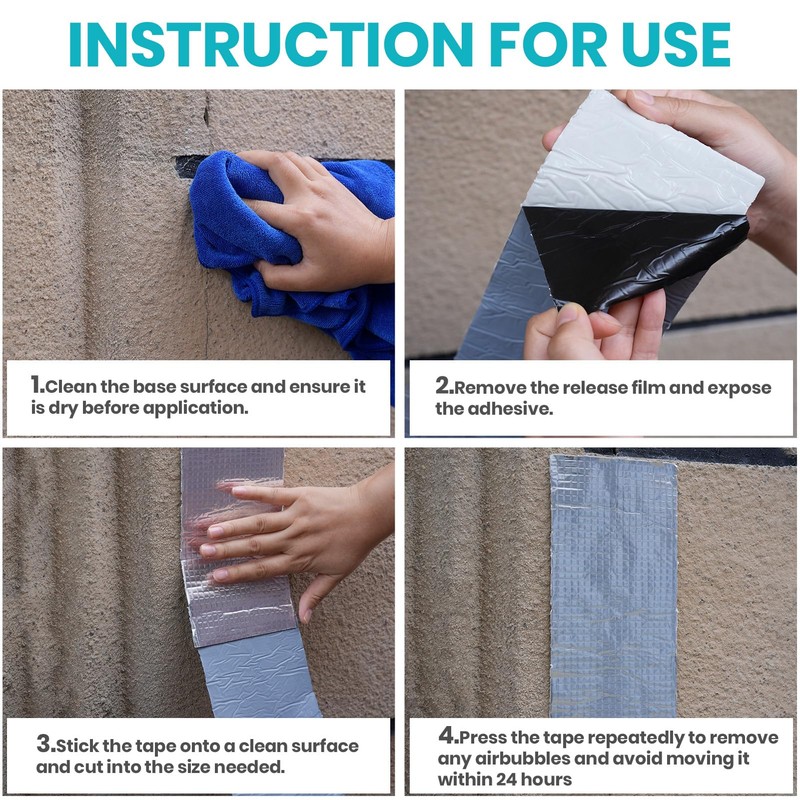 INSTRUCTION FOR USE

1.Clean the base surface and ensure it is dry before application.

2.Remove the release film and expose the adhesive.

3.Stick the tape onto a clean surface and cut into the size needed.

4.Press the tape repeatedly to remove any airbubbles and avoid moving it within 24 hours