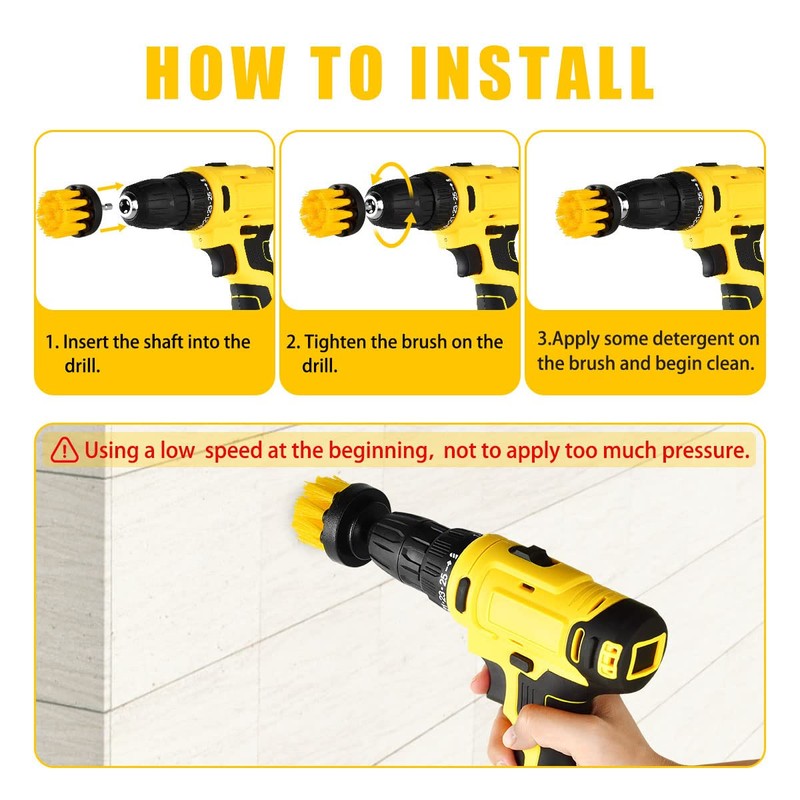 HOW TO INSTALL

1. Insert the shaft into the drill.

2. Tighten the brush on the drill.

3.Apply some detergent on the brush and begin clean.

Using a low  speed at the beginning,  not to apply too much pressure.