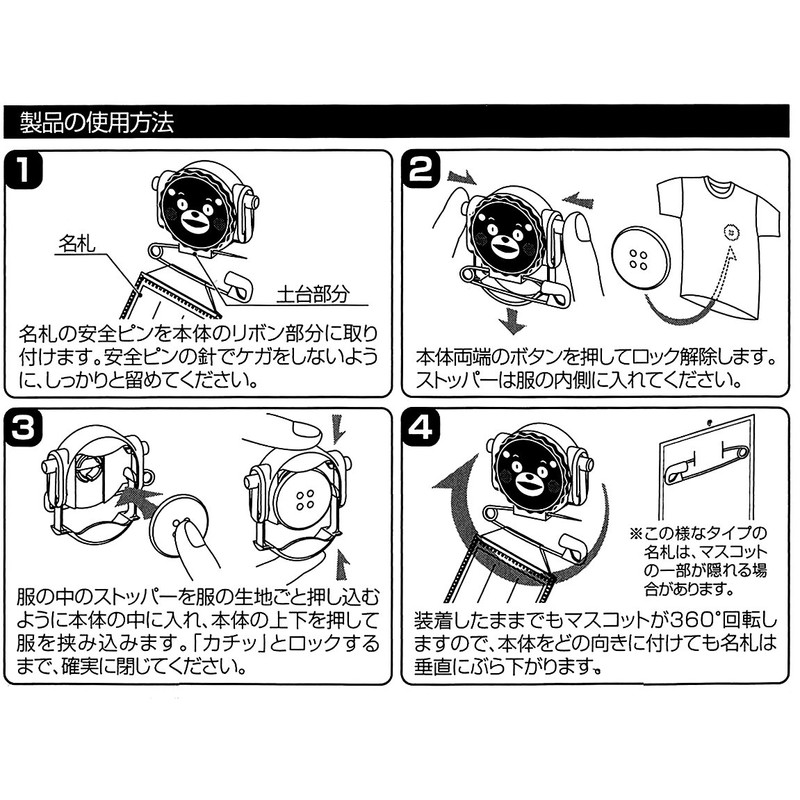 製品の使用方法

1

名札

土台部分

名札の安全ピンを本体のリボン部分に取り付けます。安全ピンの針でケガをしないように、しっかりと留めてください。

2

本体両端のボタンを押してロック解除します。ストッパーは服の内側に入れてください。

3

服の中のストッパーを服の生地ごと押し込むように本体の中に入れ、本体の上下を押して服を挟み込みます。「カチッ」とロックするまで、確実に閉じてください。

4

※この様なタイプの名札は、マスコットの一部が隠れる場合があります。

装着したままでもマスコットが360°回転しますので、本体をどの向きに付けても名札は垂直にぶら下がります。