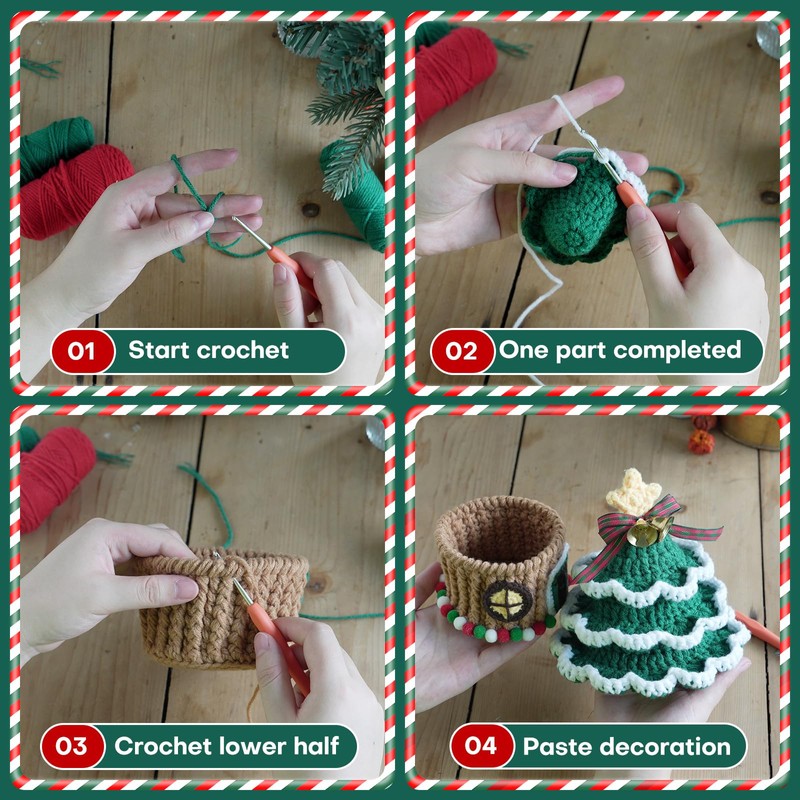 01 Start crochet

02 One part completed

03 Crochet lower half

04 Paste decoration