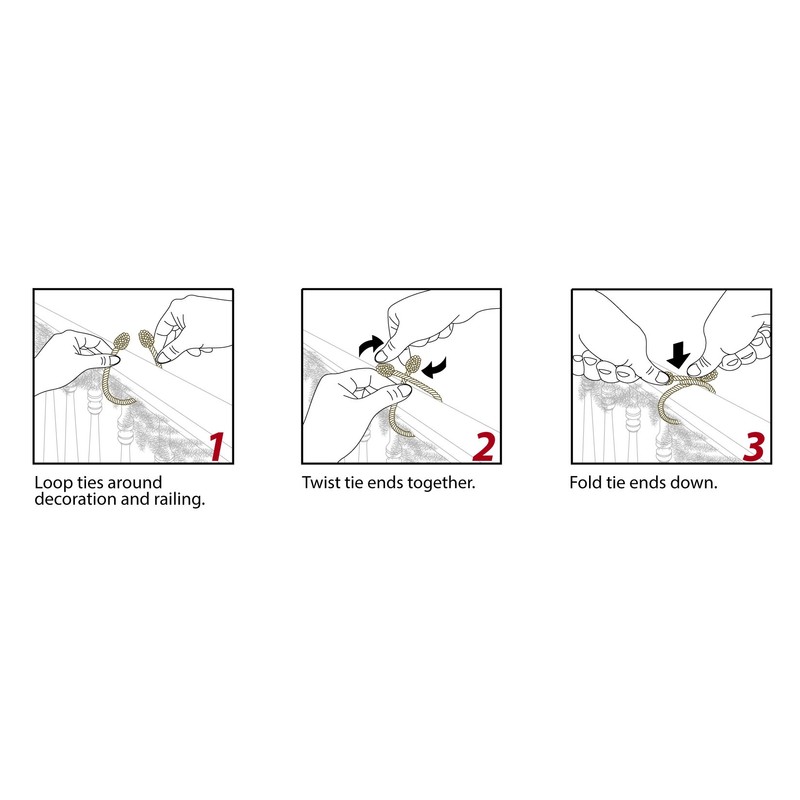 1

Loop ties around decoration and railing.

2

Twist tie ends together.

3

Fold tie ends down.