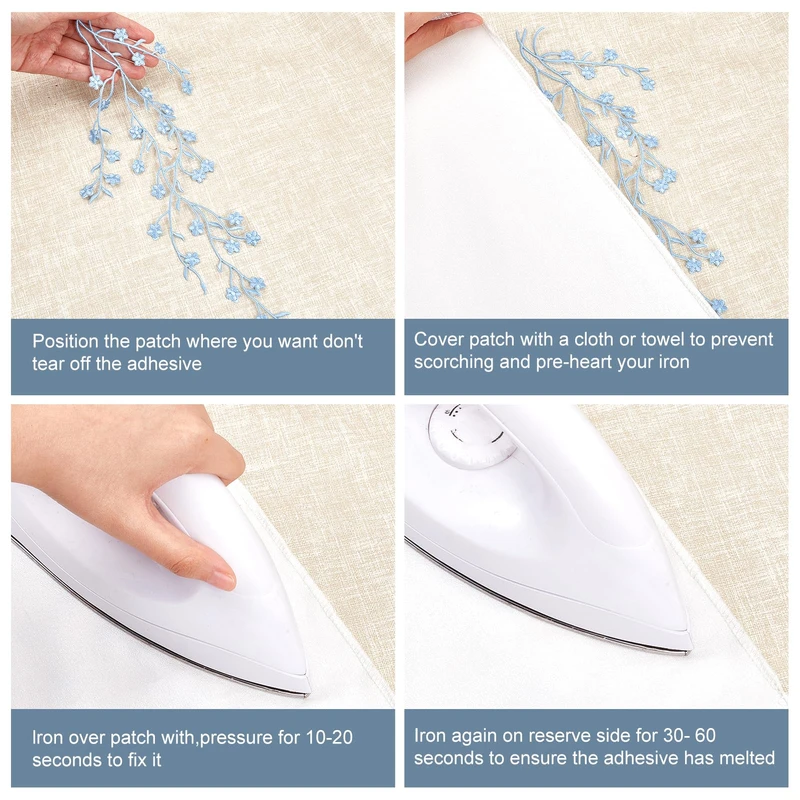 Position the patch where you want don't tear off the adhesive

Cover patch with a cloth or towel to prevent scorching and pre-heart your iron

Iron over patch with,pressure for 10-20 seconds to fix it

Iron again on reserve side for 30- 60 seconds to ensure the adhesive has melted