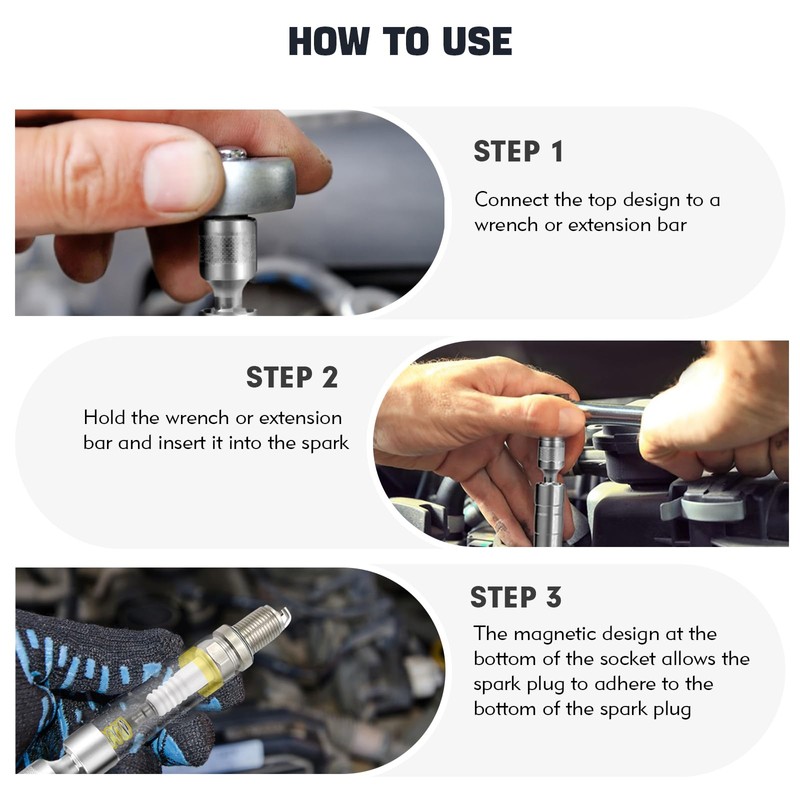 HOW TO USE

STEP 1

Connect the top design to a wrench or extension bar

STEP 2

Hold the wrench or extension bar and insert it into the spark

STEP 3

The magnetic design at the bottom of the socket allows the spark plug to adhere to the bottom of the spark plug