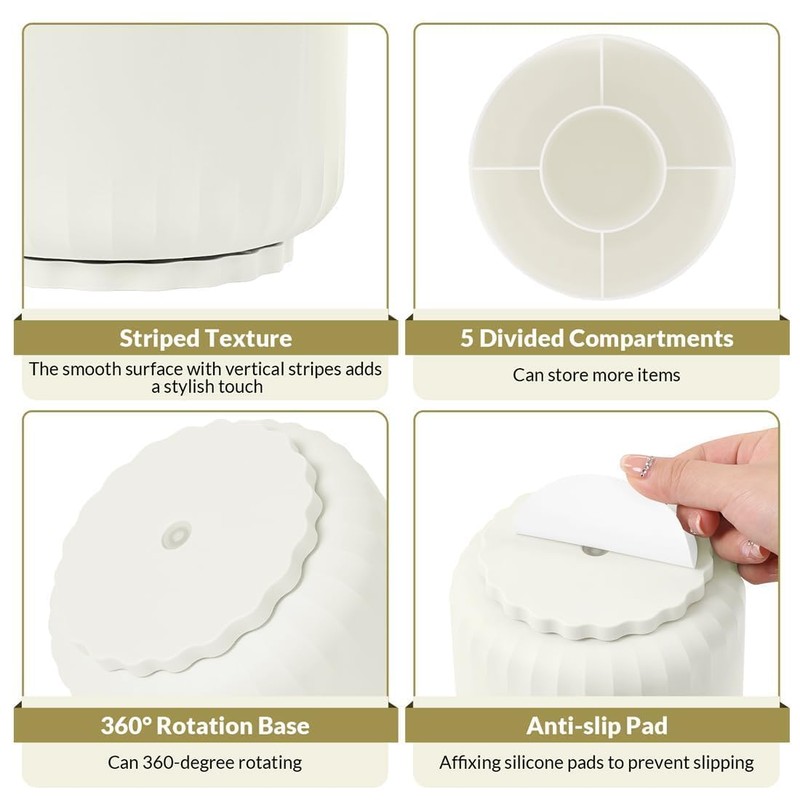 Striped Texture

The smooth surface with vertical stripes adds a stylish touch

5 Divided Compartments

Can store more items

360° Rotation Base

Can 360-degree rotating

Anti-slip Pad

Affixing silicone pads to prevent slipping