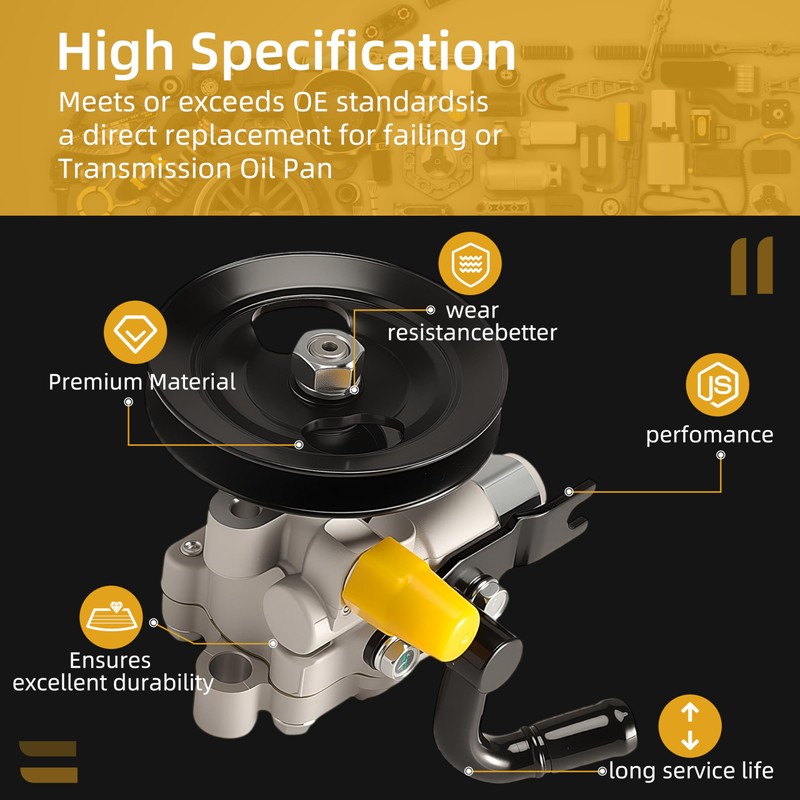 High Specification

Meets or exceeds OE standardsis a direct replacement for failing or Transmission Oil Pan

wear resistancebetter

Premium Material

JS

perfomance

Ensures excellent durability

long service life