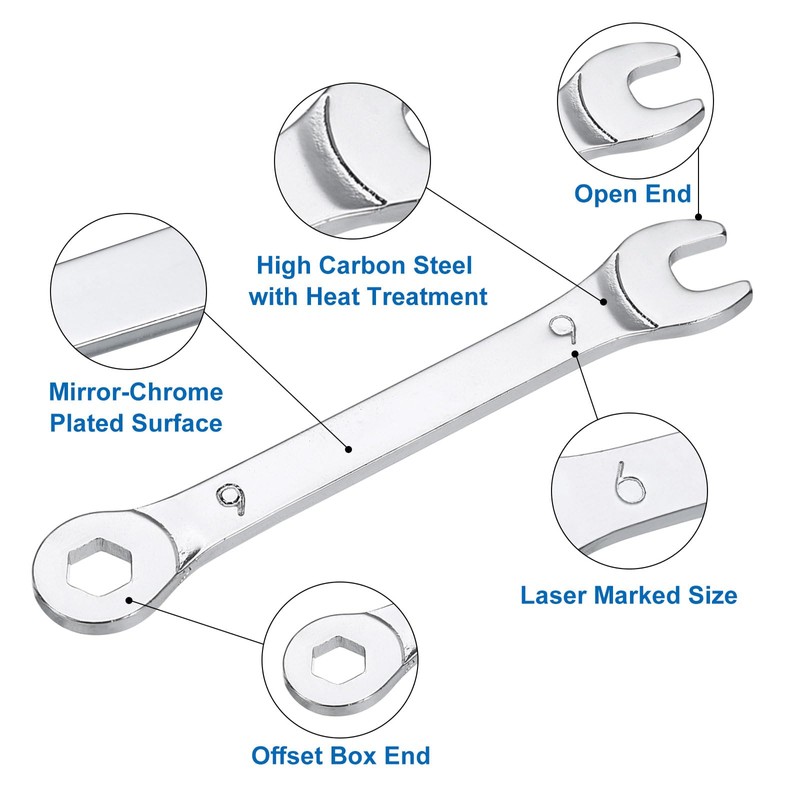 Open End

High Carbon Steel
with Heat Treatment

Mirror-Chrome
Plated Surface

6

6

6

Laser Marked Size

Offset Box End