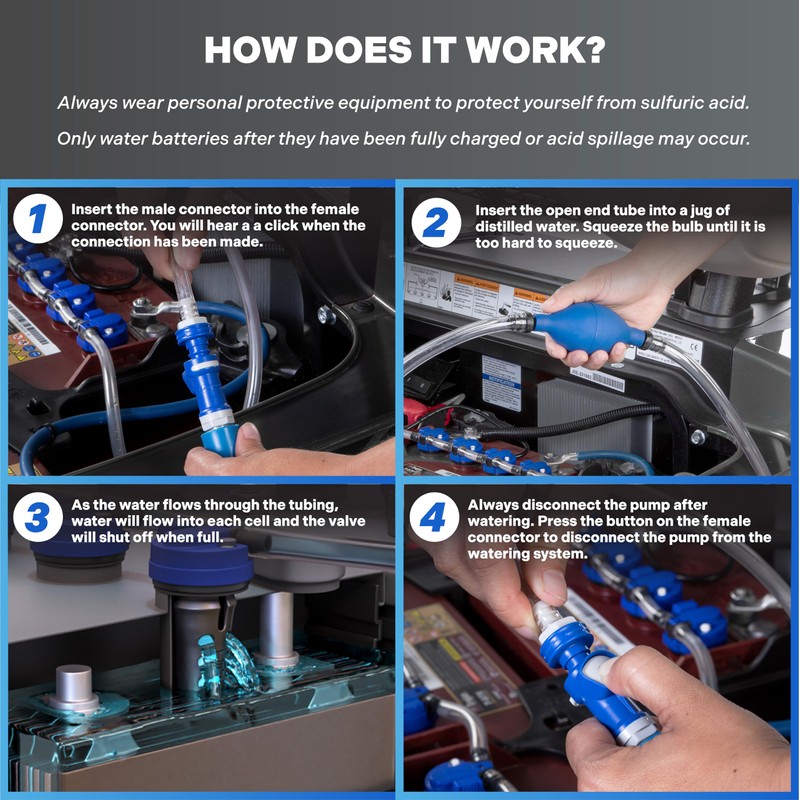 HOW DOES IT WORK?

Always wear personal protective equipment to protect yourself from sulfuric acid.

Only water batteries after they have been fully charged or acid spillage may occur.

1

Insert the male connector into the female connector. You will hear a a click when the connection has been made.

2

Insert the open end tube into a jug of distilled water. Squeeze the bulb until it is too hard to squeeze.

3

As the water flows through the tubing, water will flow into each cell and the valve will shut off when full.

4

Always disconnect the pump after watering. Press the button on the female connector to disconnect the pump from the watering system.