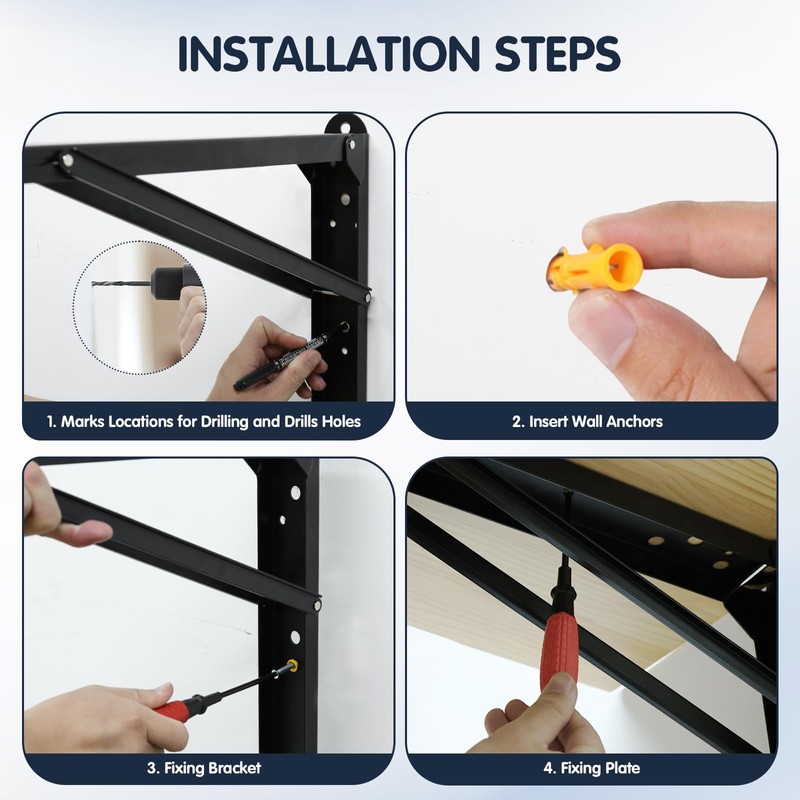 INSTALLATION STEPS

1. Marks Locations for Drilling and Drills Holes

2. Insert Wall Anchors

3. Fixing Bracket

4. Fixing Plate