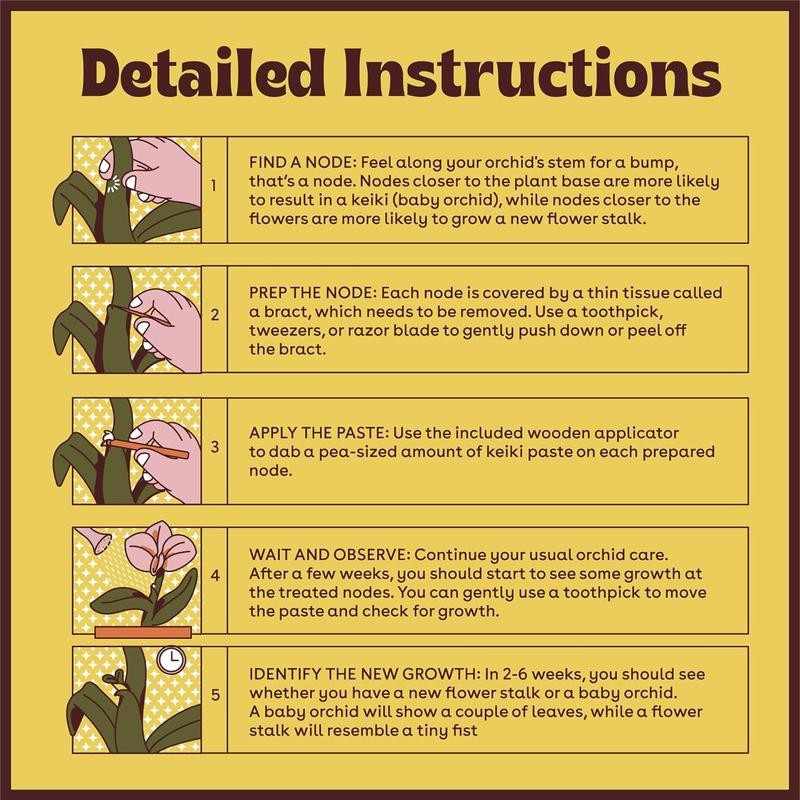 Detailed Instructions

1

FIND A NODE: Feel along your orchid's stem for a bump, that's a node. Nodes closer to the plant base are more likely to result in a keiki (baby orchid), while nodes closer to the flowers are more likely to grow a new flower stalk.

2

PREP THE NODE: Each node is covered by a thin tissue called a bract, which needs to be removed. Use a toothpick, tweezers, or razor blade to gently push down or peel off the bract.

3

APPLY THE PASTE: Use the included wooden applicator to dab a pea-sized amount of keiki paste on each prepared node.

4

WAIT AND OBSERVE: Continue your usual orchid care. After a few weeks, you should start to see some growth at the treated nodes. You can gently use a toothpick to move the paste and check for growth.

5

IDENTIFY THE NEW GROWTH: In 2-6 weeks, you should see whether you have a new flower stalk or a baby orchid. A baby orchid will show a couple of leaves, while a flower stalk will resemble a tiny fist