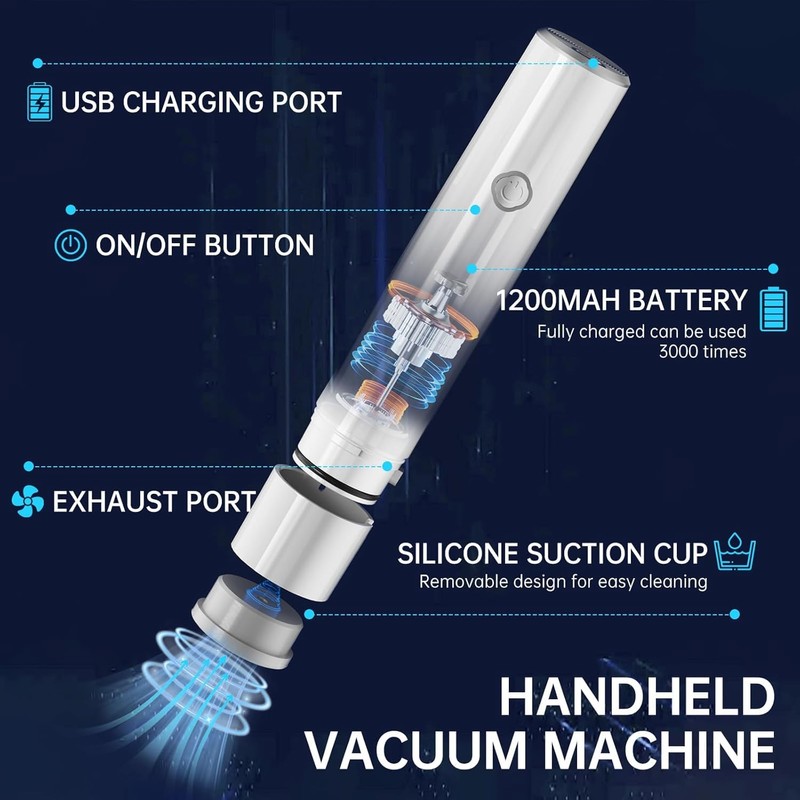 USB CHARGING PORT

ON/OFF BUTTON

1200MAH BATTERY
Fully charged can be used 3000 times

EXHAUST PORT

SILICONE SUCTION CUP
Removable design for easy cleaning

HANDHELD VACUUM MACHINE