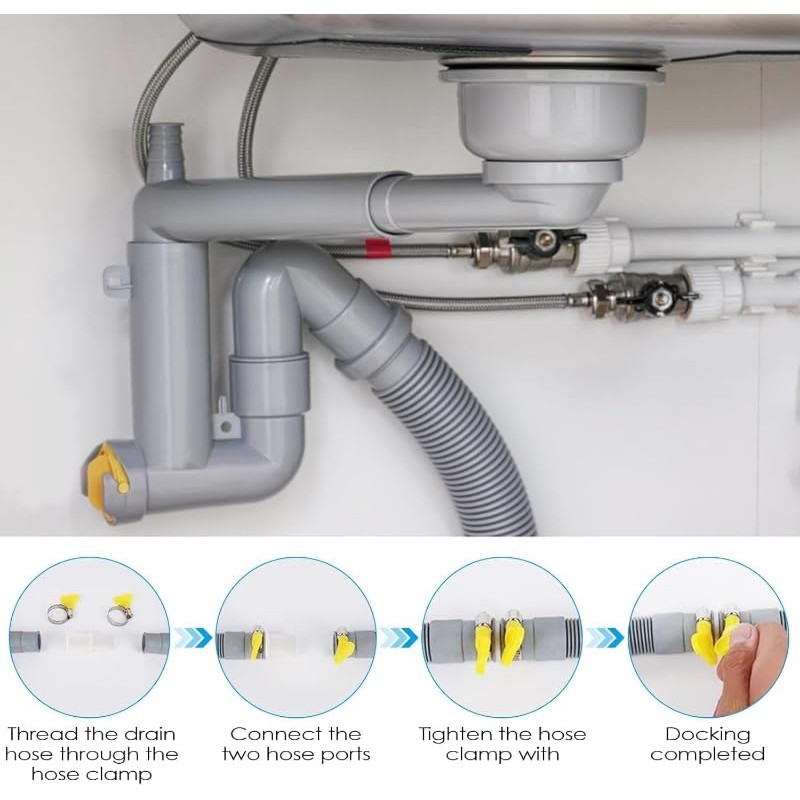 Thread the drain hose through the hose clamp

Connect the two hose ports

Tighten the hose clamp with

Docking completed