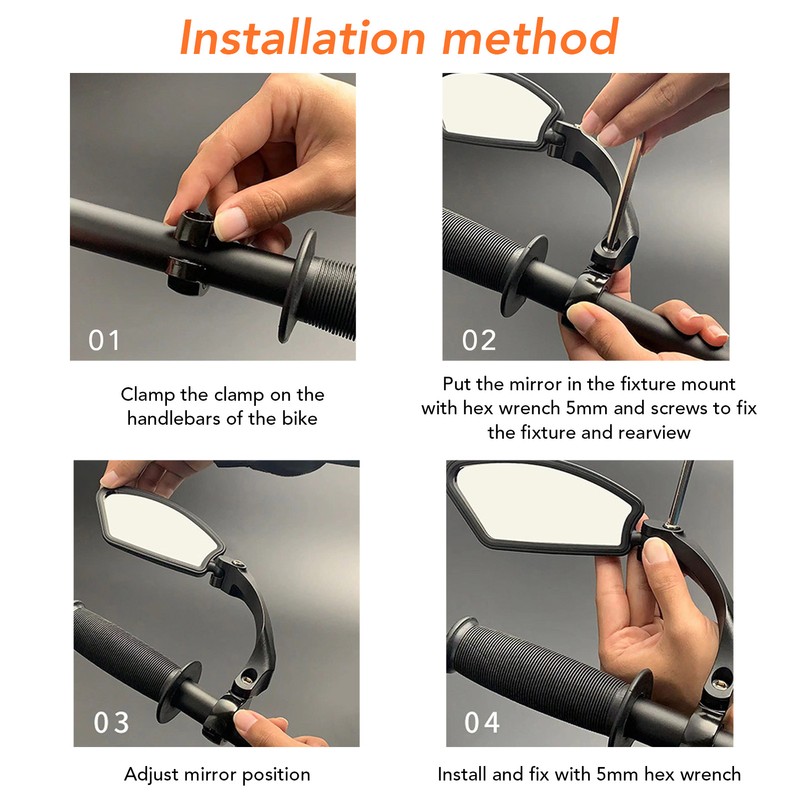 Installation method

01

Clamp the clamp on the handlebars of the bike

02

Put the mirror in the fixture mount with hex wrench 5mm and screws to fix the fixture and rearview

03

Adjust mirror position

04

Install and fix with 5mm hex wrench