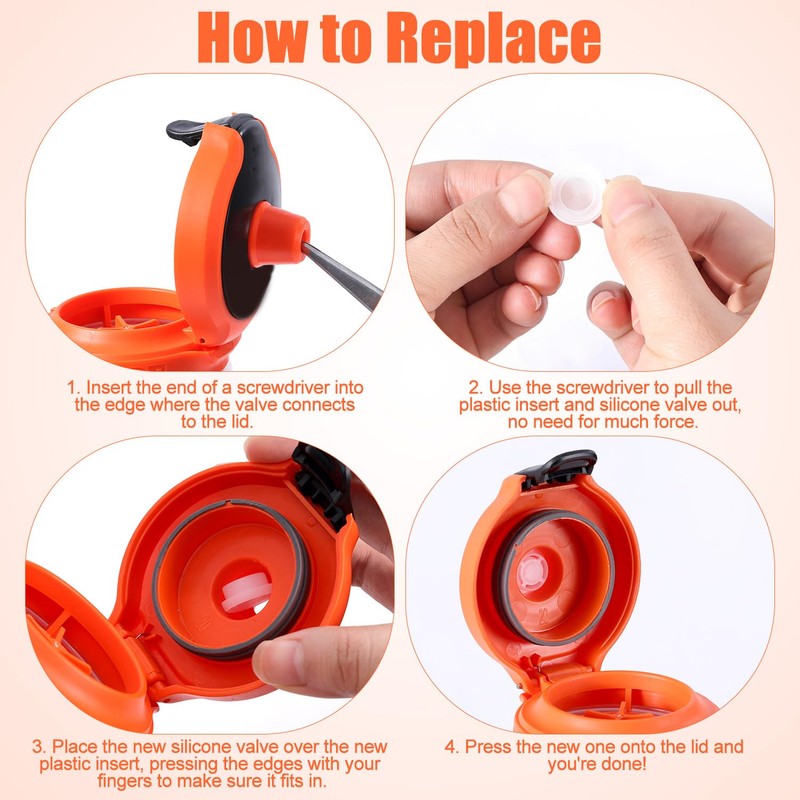 How to Replace

1. Insert the end of a screwdriver into the edge where the valve connects to the lid.

2. Use the screwdriver to pull the plastic insert and silicone valve out, no need for much force.

3. Place the new silicone valve over the new plastic insert, pressing the edges with your fingers to make sure it fits in.

4. Press the new one onto the lid and you're done!