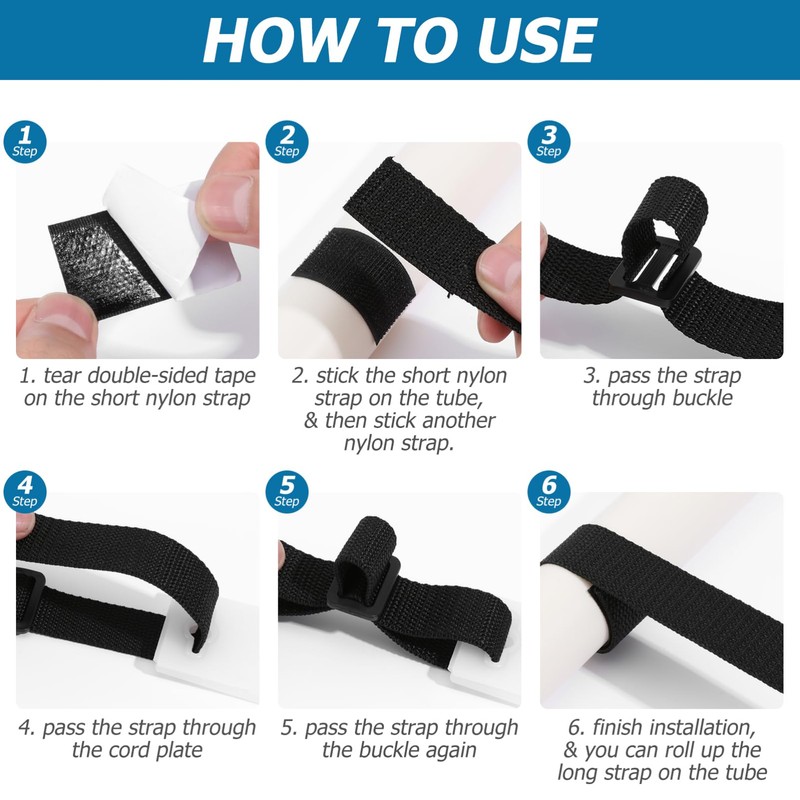 HOW TO USE

1 Step

1. tear double-sided tape on the short nylon strap

2 Step

2. stick the short nylon strap on the tube, & then stick another nylon strap.

3 Step

3. pass the strap through buckle

4 Step

4. pass the strap through the cord plate

5 Step

5. pass the strap through the buckle again

6 Step

6. finish installation, & you can roll up the long strap on the tube