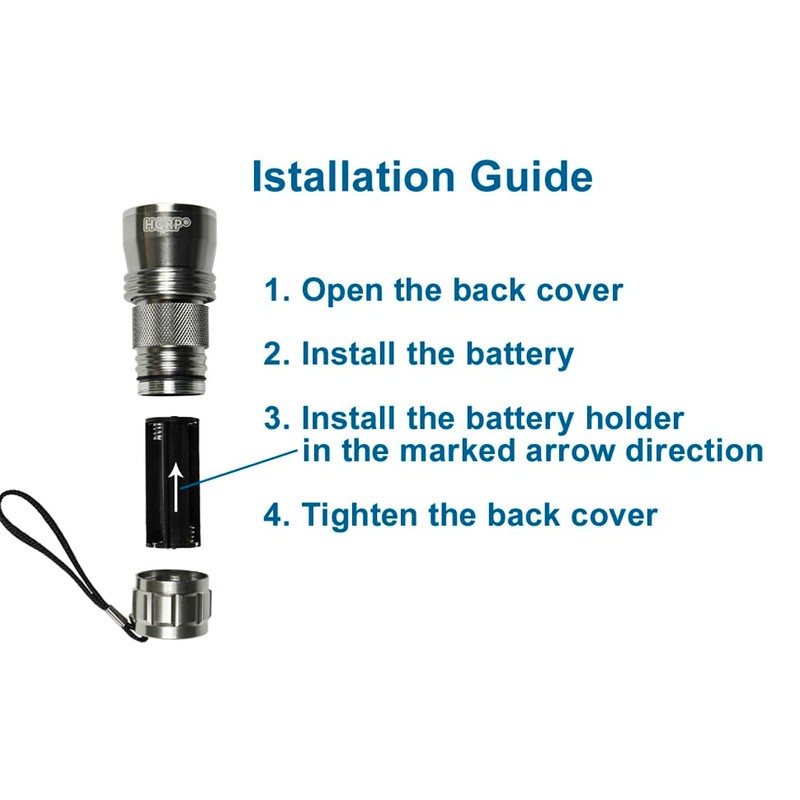 Istallation Guide

HQRP®

1. Open the back cover

2. Install the battery

3. Install the battery holder in the marked arrow direction

4. Tighten the back cover