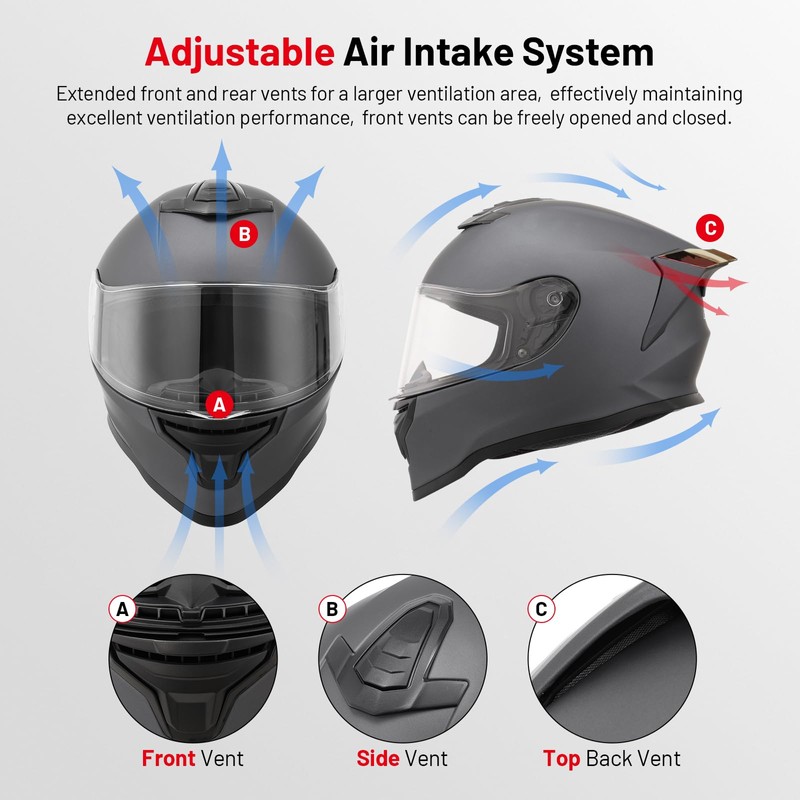 Adjustable Air Intake System

Extended front and rear vents for a larger ventilation area, effectively maintaining excellent ventilation performance, front vents can be freely opened and closed.

B

C

A

A

B

C

Front Vent

Side Vent

Top Back Vent