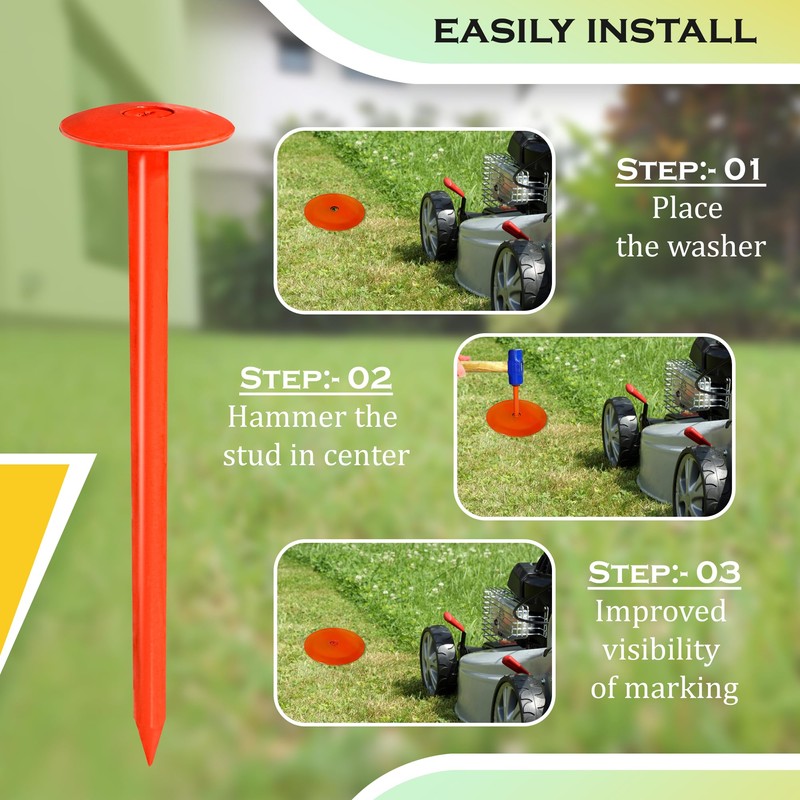 EASILY INSTALL

STEP:- 01
Place the washer

STEP:- 02
Hammer the stud in center

STEP:- 03
Improved visibility of marking