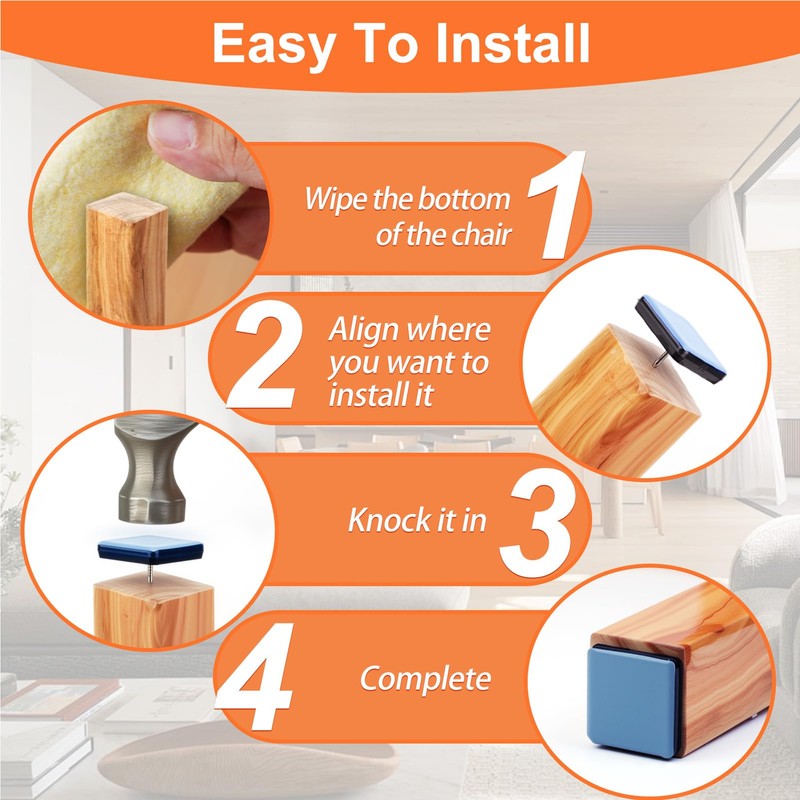 Easy To Install

Wipe the bottom of the chair 1

2 Align where you want to install it

Knock it in 3

4 Complete