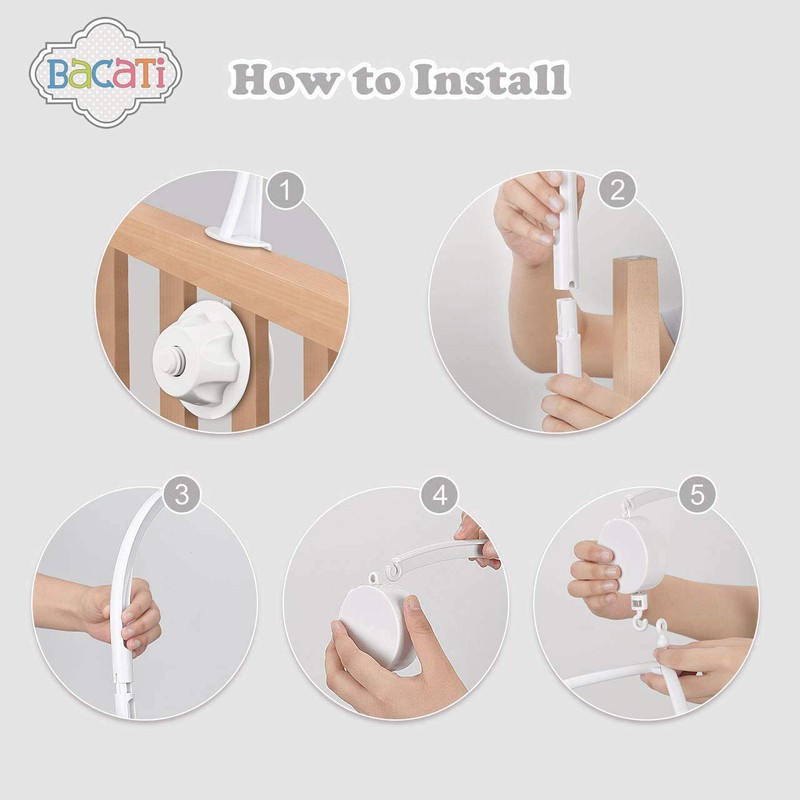 BaCaTi

How to Install

1

2

3

4

5