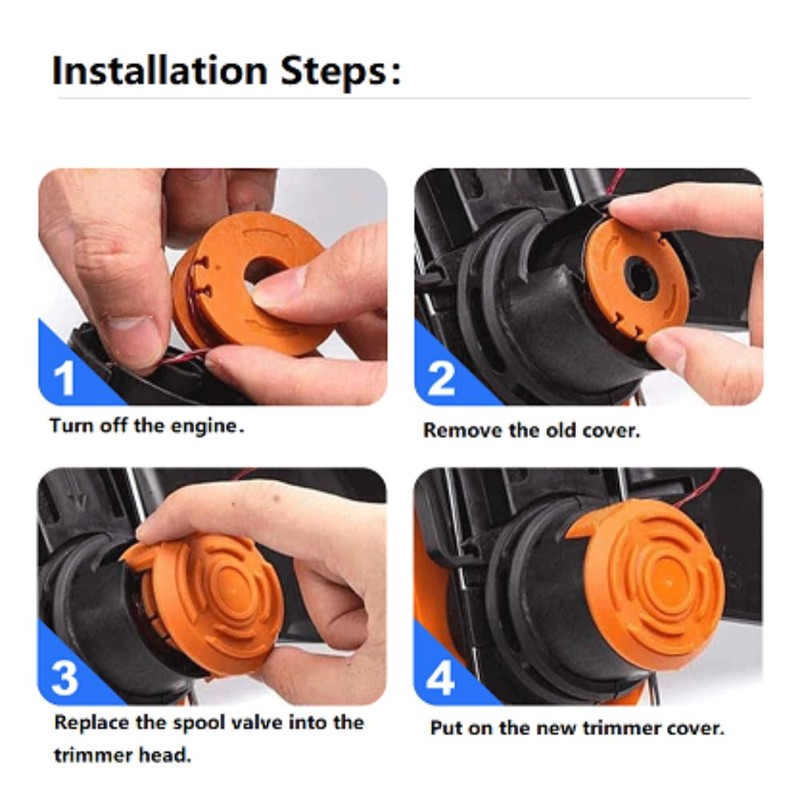 Installation Steps:

1
Turn off the engine.

2
Remove the old cover.

3
Replace the spool valve into the trimmer head.

4
Put on the new trimmer cover.