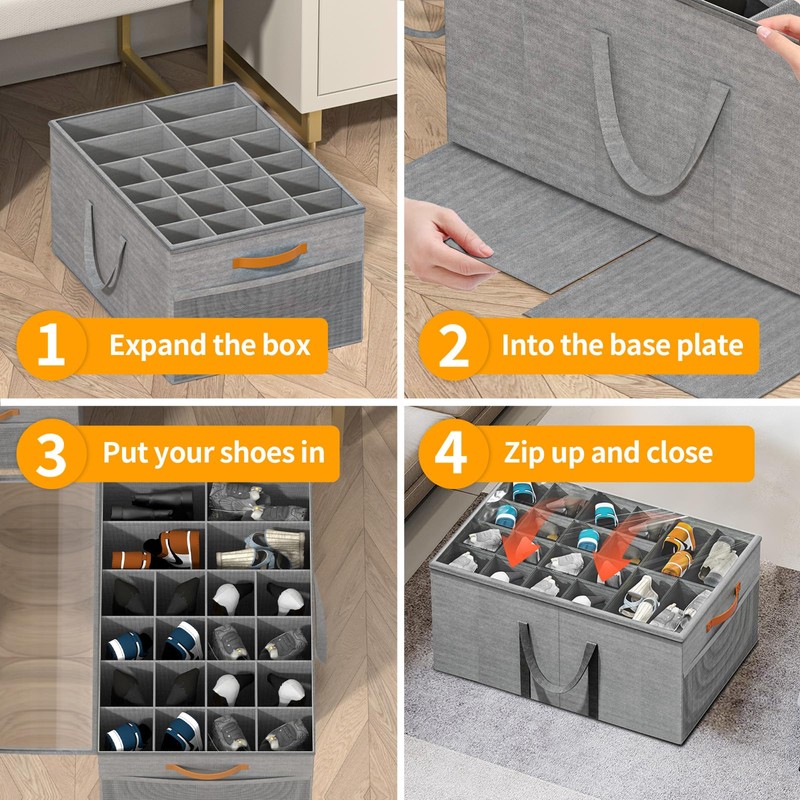 1 Expand the box

2 Into the base plate

3 Put your shoes in

4 Zip up and close