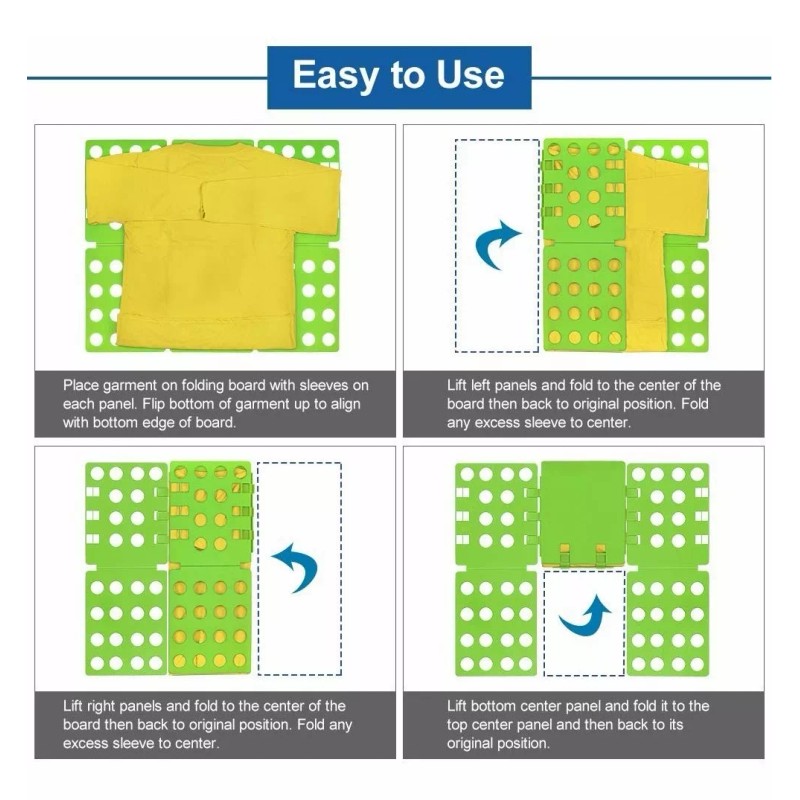 Easy to Use

Place garment on folding board with sleeves on each panel. Flip bottom of garment up to align with bottom edge of board.

Lift left panels and fold to the center of the board then back to original position. Fold any excess sleeve to center.

Lift right panels and fold to the center of the board then back to original position. Fold any excess sleeve to center.

Lift bottom center panel and fold it to the top center panel and then back to its original position.