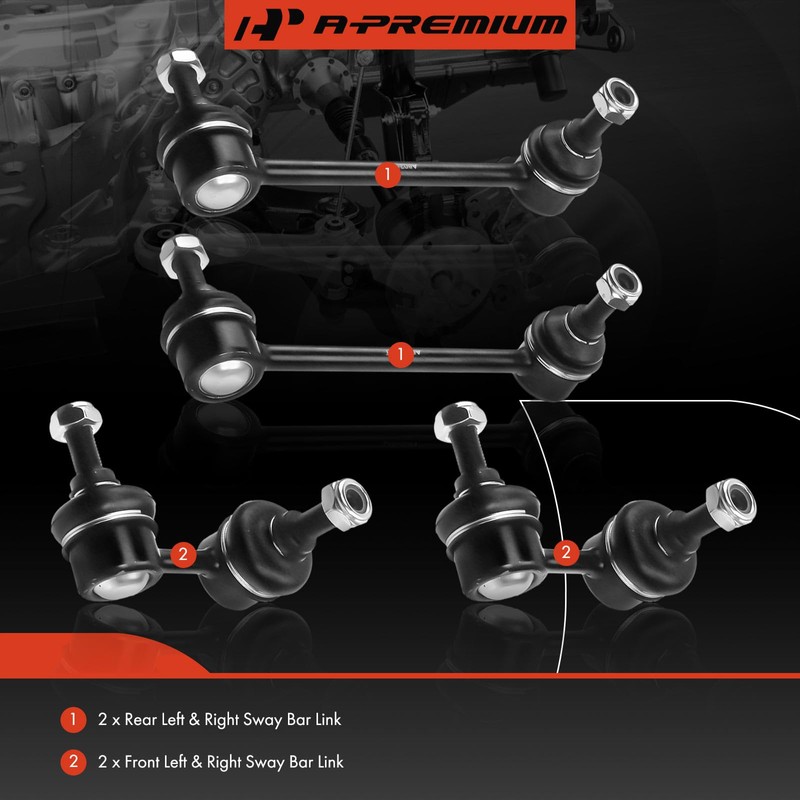 A-PREMIUM

1

1

2

2

1 2 x Rear Left & Right Sway Bar Link

2 2 x Front Left & Right Sway Bar Link