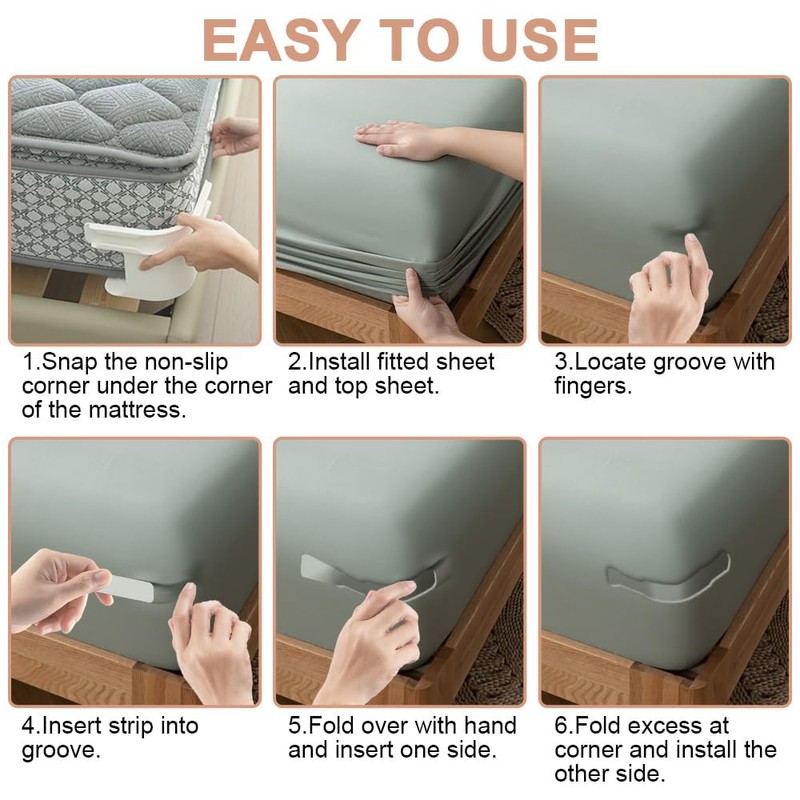 EASY TO USE

1.Snap the non-slip corner under the corner of the mattress.

2.Install fitted sheet and top sheet.

3.Locate groove with fingers.

4.Insert strip into groove.

5.Fold over with hand and insert one side.

6.Fold excess at corner and install the other side.