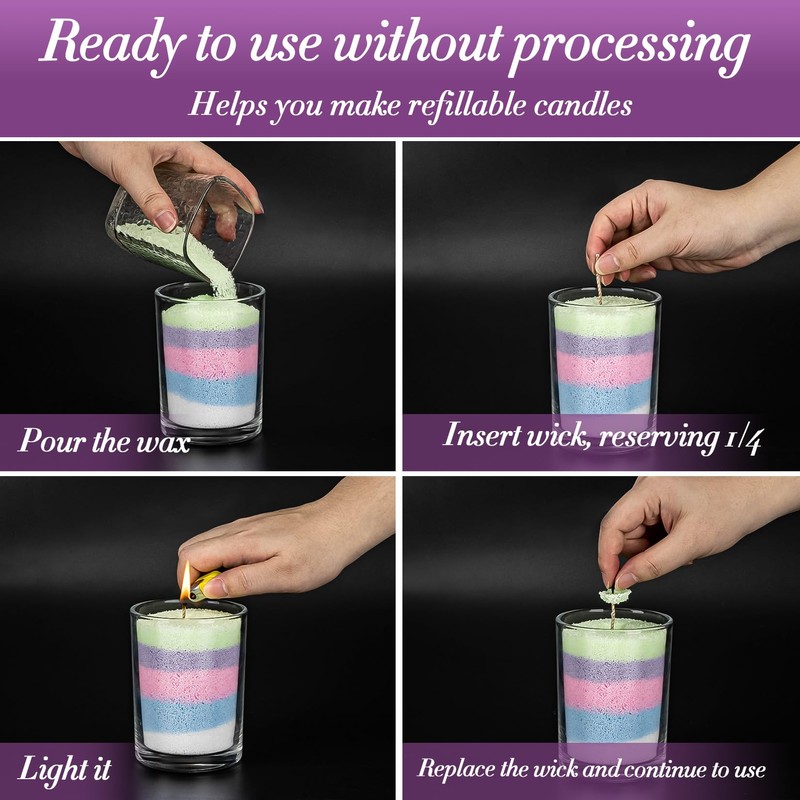 Ready to use without processing

Helps you make refillable candles

Pour the wax

Insert wick, reserving 1/4

Light it

Replace the wick and continue to use