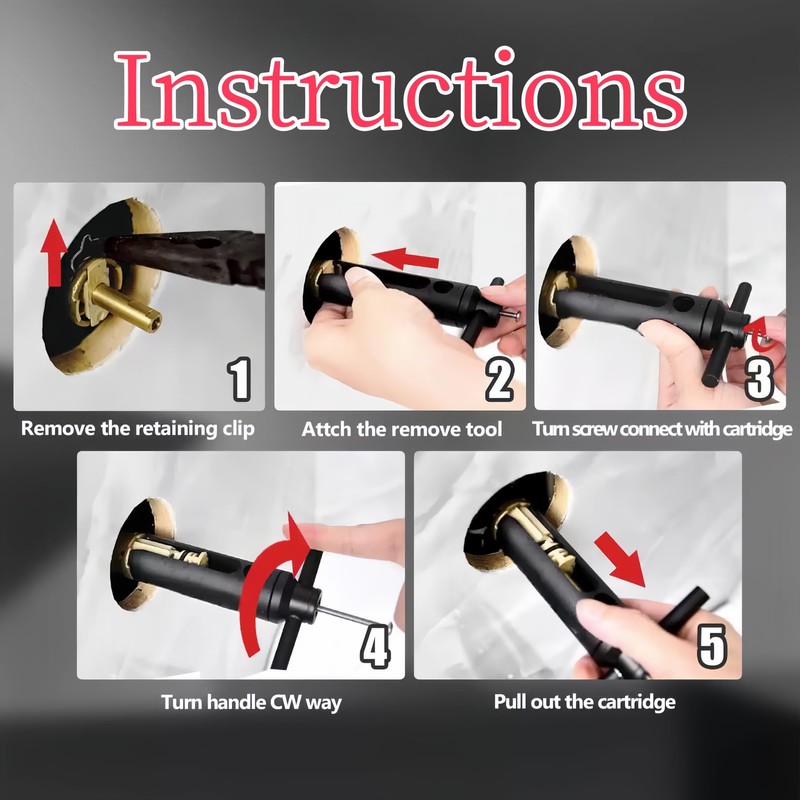 Instructions

1
Remove the retaining clip

2
Attch the remove tool

3
Turn screw connect with cartridge

4
Turn handle CW way

5
Pull out the cartridge