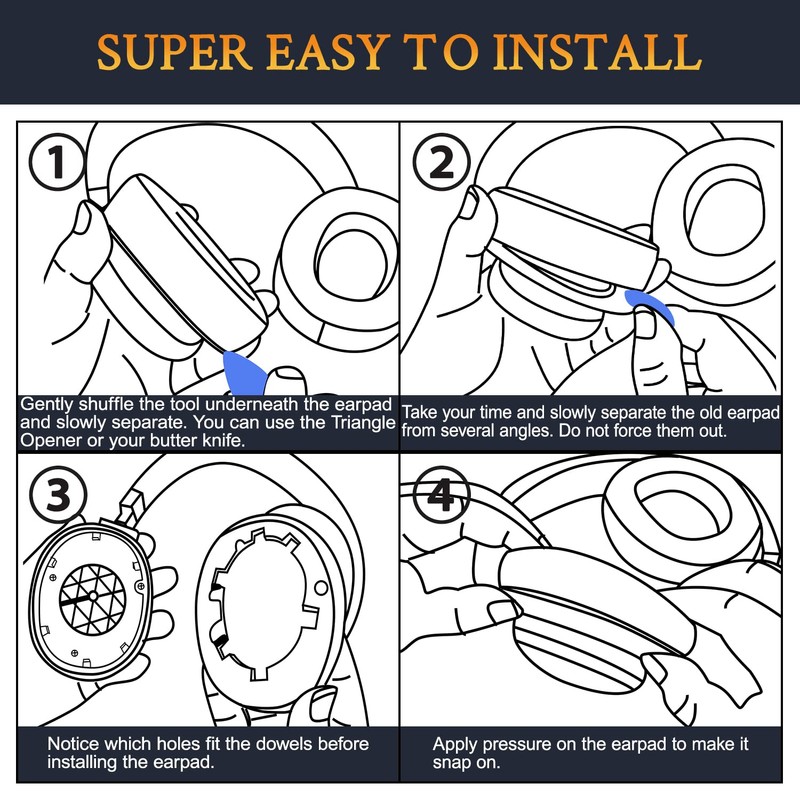 SUPER EASY TO INSTALL

1

Gently shuffle the tool underneath the earpad and slowly separate. You can use the Triangle Opener or your butter knife.

2

Take your time and slowly separate the old earpad from several angles. Do not force them out.

3

Notice which holes fit the dowels before installing the earpad.

4

Apply pressure on the earpad to make it snap on.