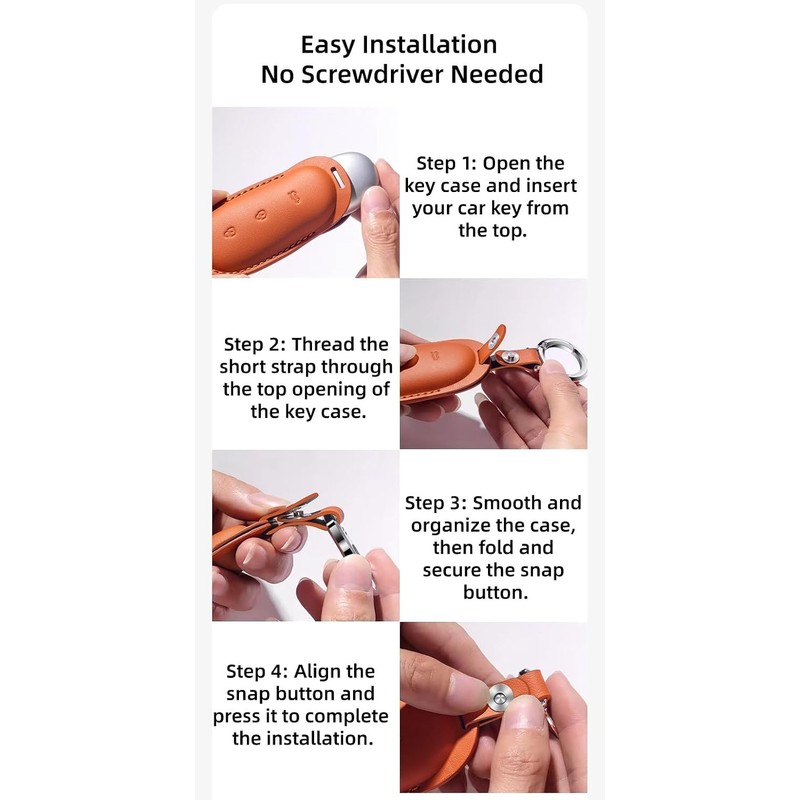 Easy Installation
No Screwdriver Needed

Step 1: Open the key case and insert your car key from the top.

Step 2: Thread the short strap through the top opening of the key case.

Step 3: Smooth and organize the case, then fold and secure the snap button.

Step 4: Align the snap button and press it to complete the installation.