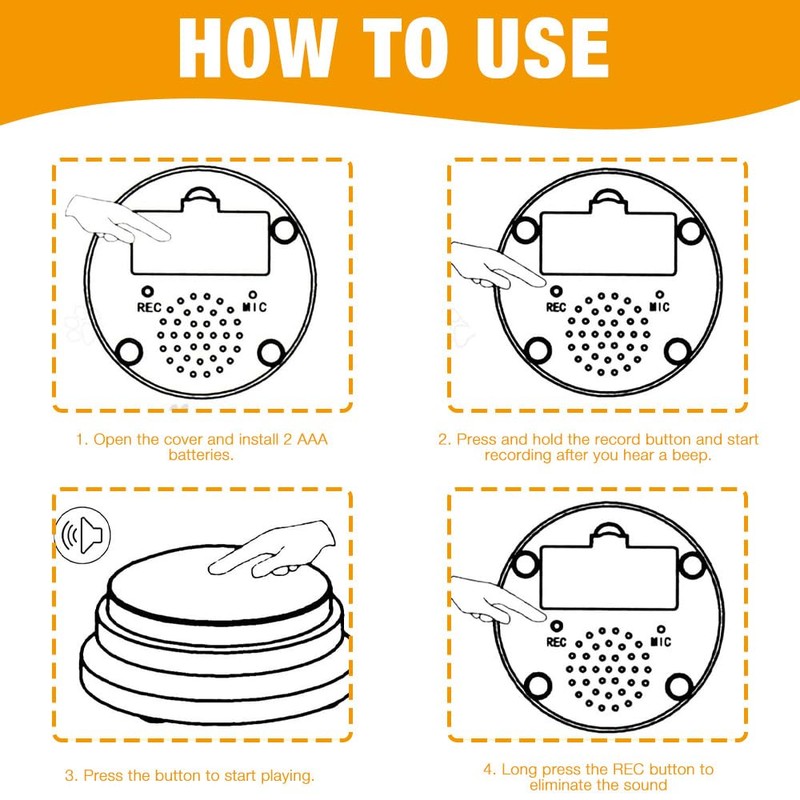 HOW TO USE

REC MIC

1. Open the cover and install 2 AAA batteries.

REC MIC

2. Press and hold the record button and start recording after you hear a beep.

3. Press the button to start playing.

REC MIC

4. Long press the REC button to eliminate the sound