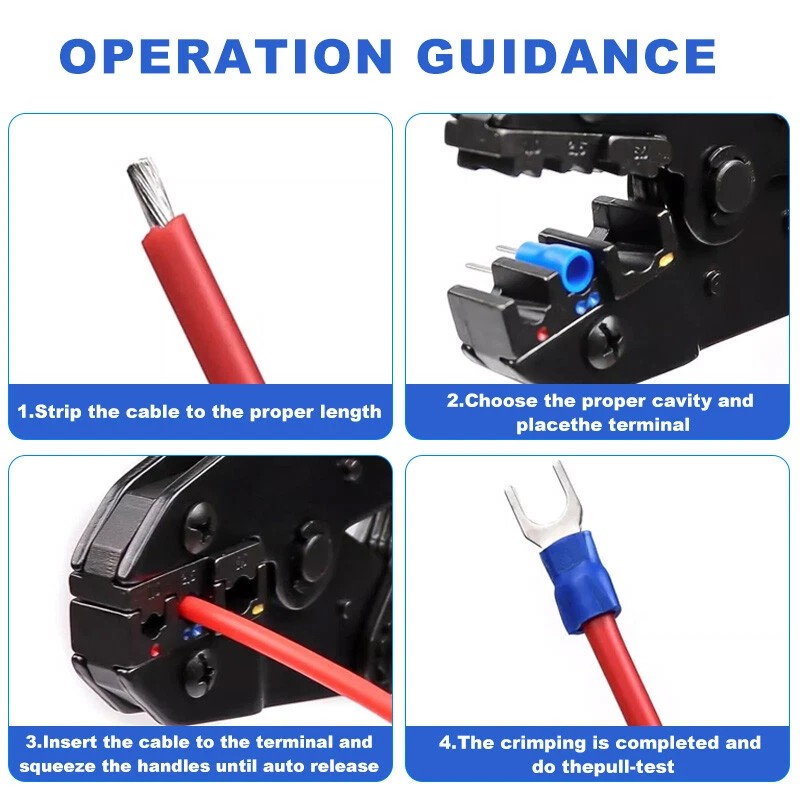 OPERATION GUIDANCE

1.Strip the cable to the proper length

2.Choose the proper cavity and placethe terminal

3.Insert the cable to the terminal and squeeze the handles until auto release

4.The crimping is completed and do thepull-test