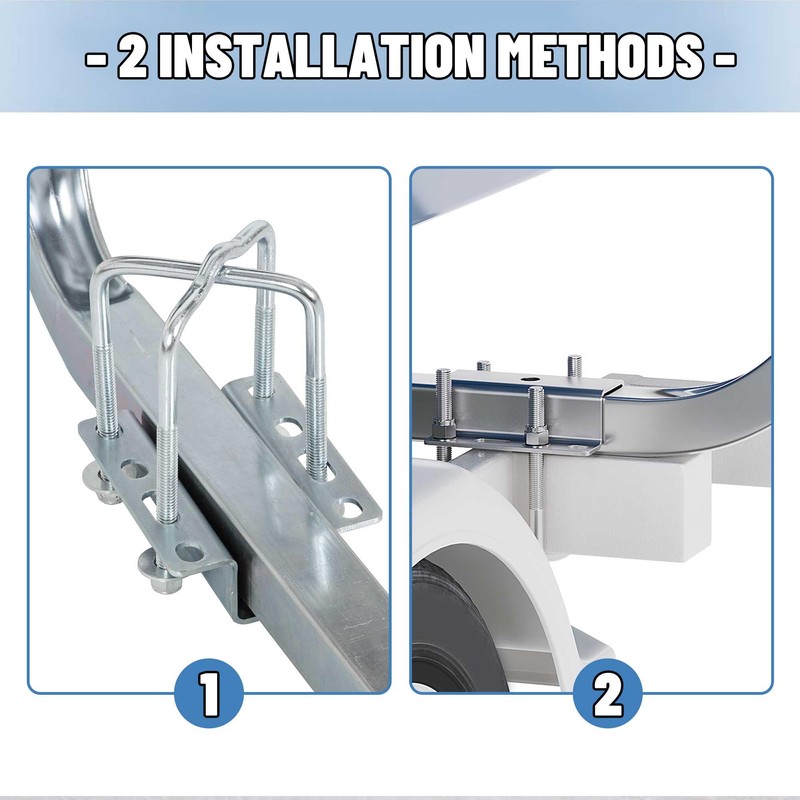 - 2 INSTALLATION METHODS -

1

2